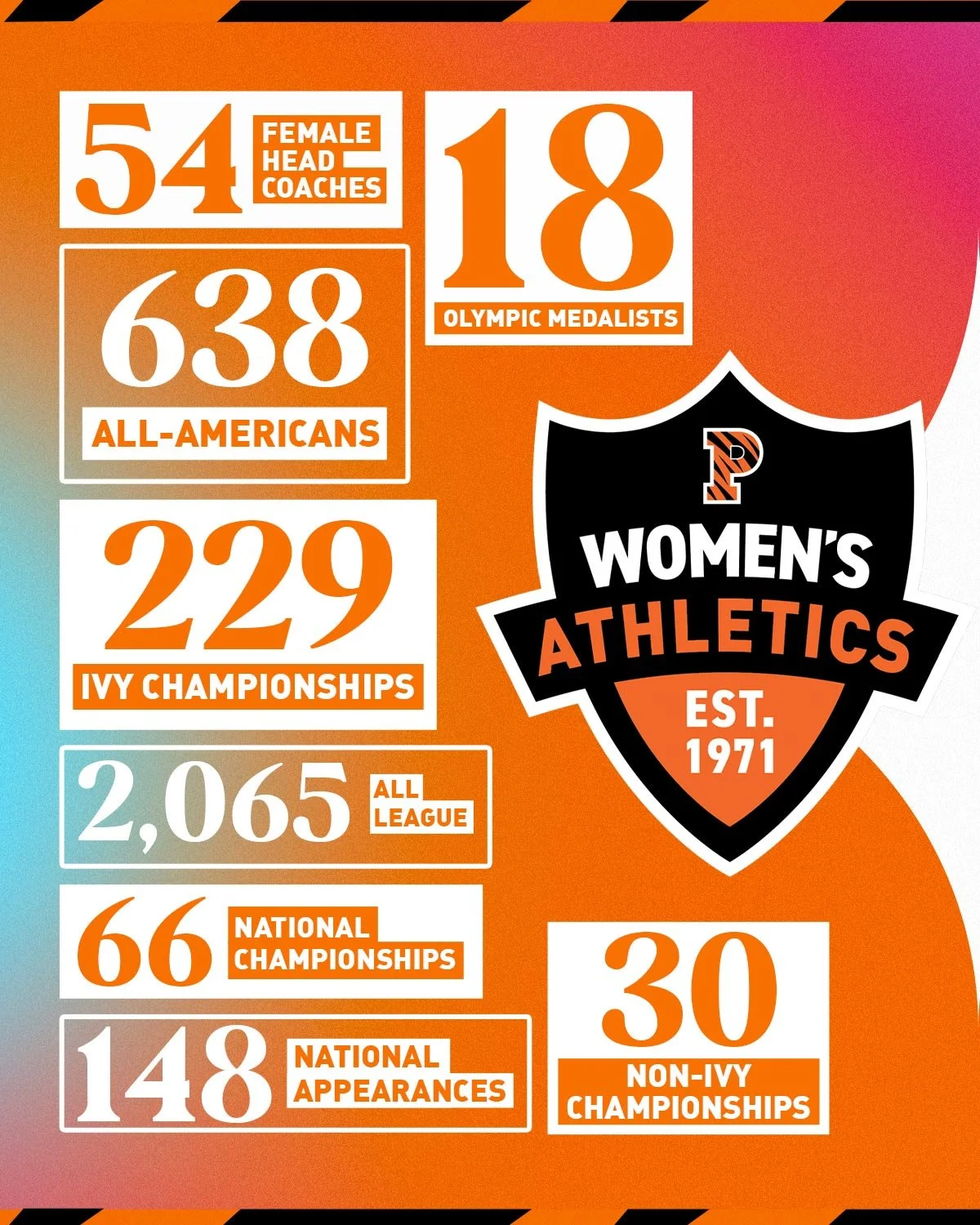 54 FEMALE HEAD COACHES

18 OLYMPIC MEDALISTS

638 ALL-AMERICANS

229 IVY CHAMPIONSHIPS

2,065 ALL LEAGUE

66 NATIONAL CHAMPIONSHIPS

148 NATIONAL APPEARANCES

P

WOMEN'S ATHLETICS

EST. 1971

30 NON-IVY CHAMPIONSHIPS