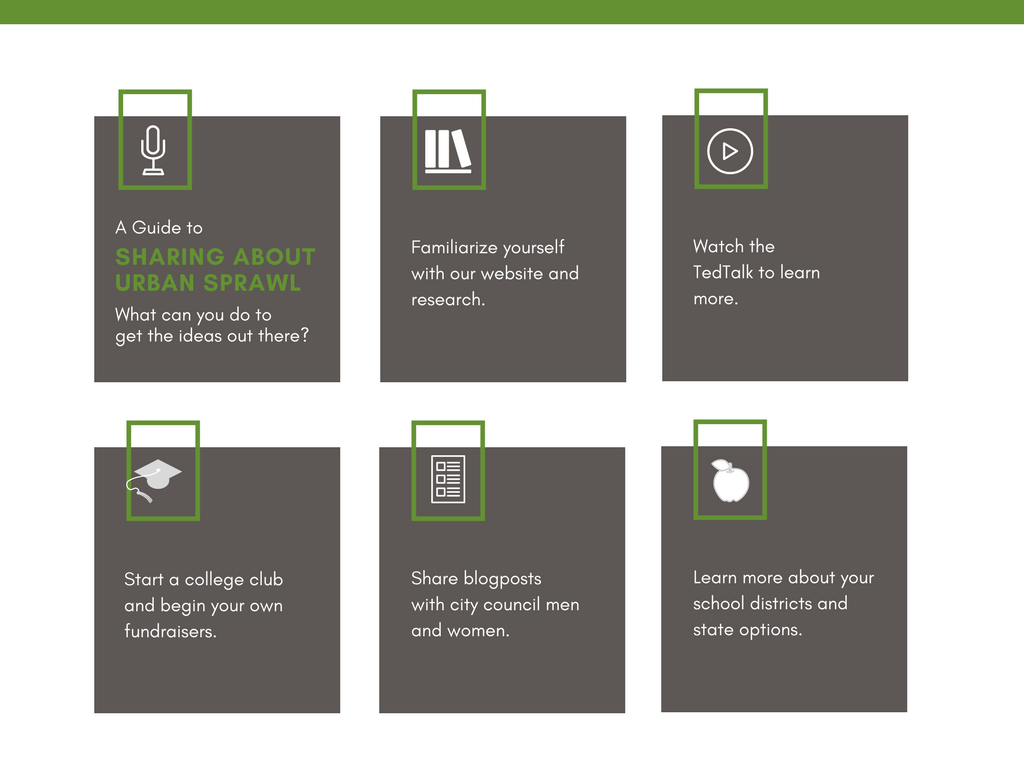 A Guide to

SHARING ABOUT URBAN SPRAWL

What can you do to get the ideas out there?

Familiarize yourself with our website and research.

Watch the TedTalk to learn more.

Start a college club and begin your own fundraisers.

Share blogposts with city council men and women.

Learn more about your school districts and state options.