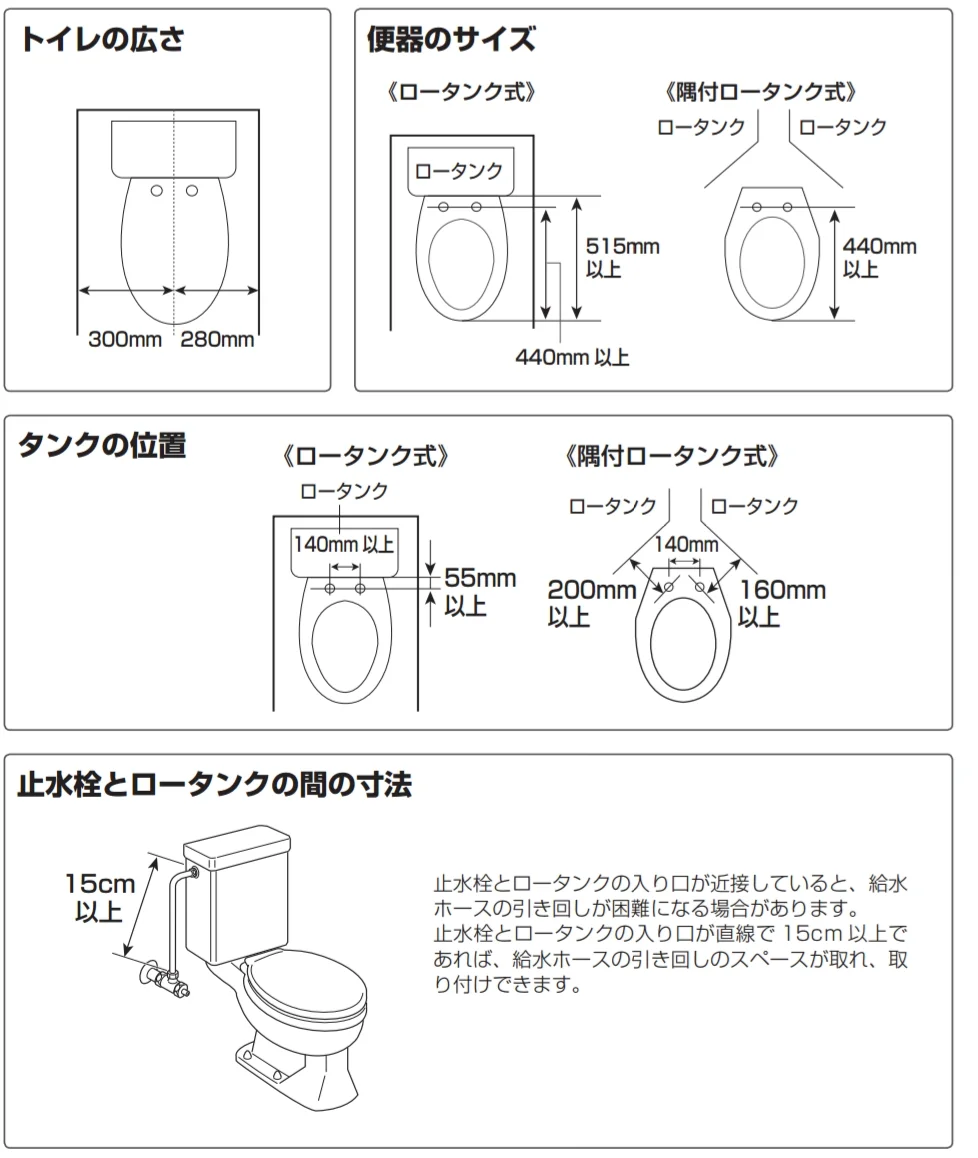 トイレの広さ

300mm 280mm

便器のサイズ

《ロータンク式》

ロータンク

515mm 以上

440mm 以上

《隅付ロータンク式》

ロータンク ロータンク

440mm 以上

タンクの位置

《ロータンク式》

ロータンク

140mm 以上

55mm 以上

《隅付ロータンク式》

ロータンク ロータンク

140mm

200mm 以上

160mm 以上

止水栓とロータンクの間の寸法

15cm 以上

止水栓とロータンクの入り口が近接していると、給水ホースの引き回しが困難になる場合があります。
止水栓とロータンクの入り口が直線で 15cm 以上であれば、給水ホースの引き回しのスペースが取れ、取り付けできます。