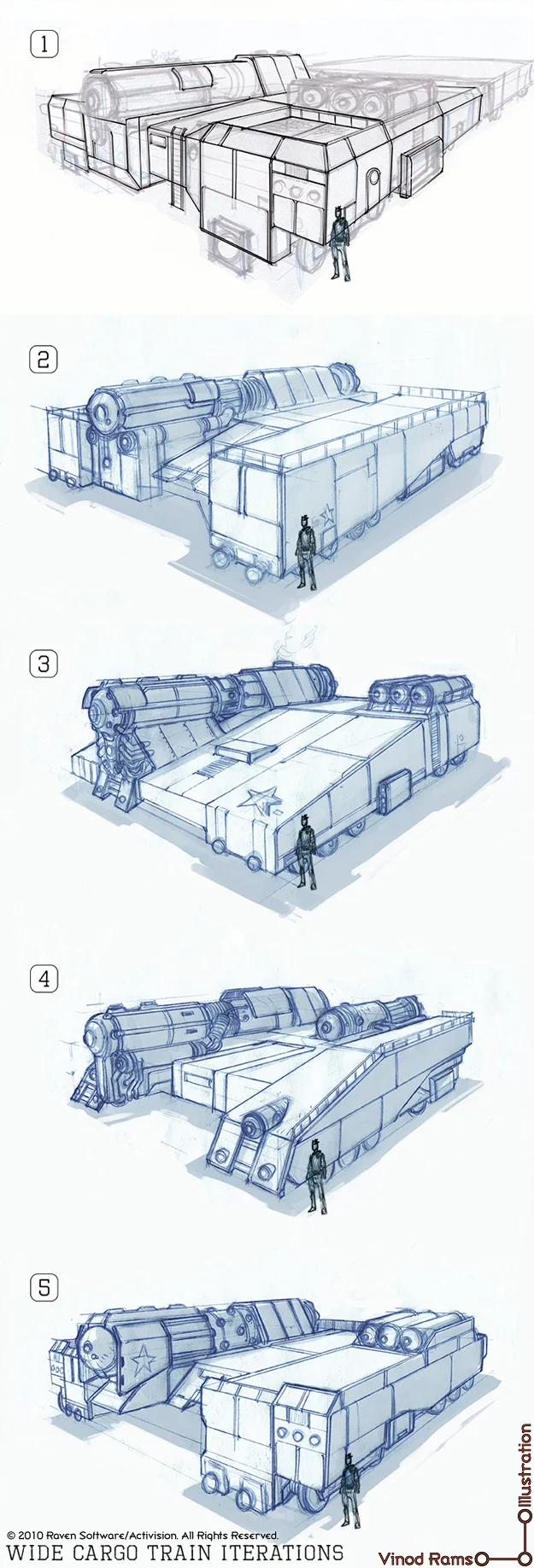 1

2

3

4

5

© 2010 Raven Software/Activision. All Rights Reserved.
WIDE CARGO TRAIN ITERATIONS

Vinod Rams
Illustration