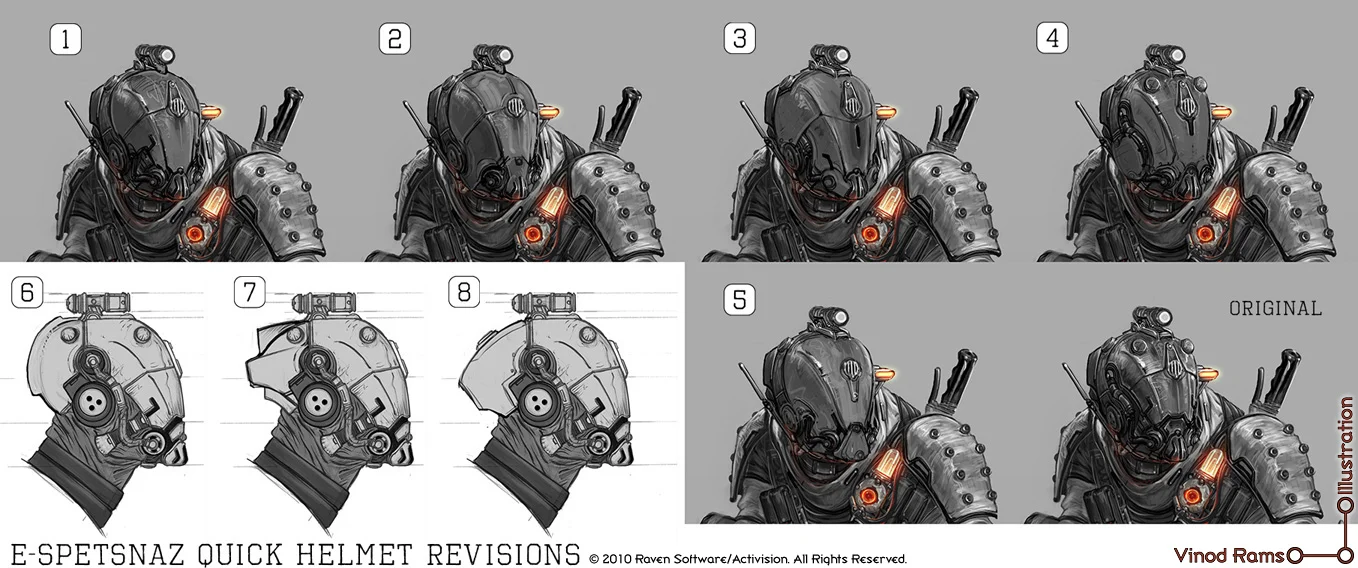 1

2

3

4

6

7

8

5

ORIGINAL

E-SPETSNAZ QUICK HELMET REVISIONS © 2010 Raven Software/Activision. All Rights Reserved.

Vinod Rams

Illustration