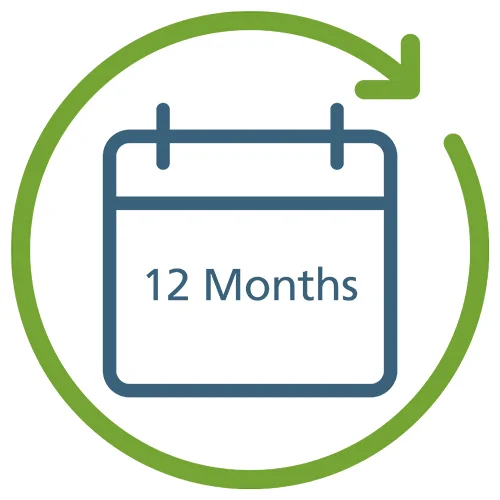 12 Months