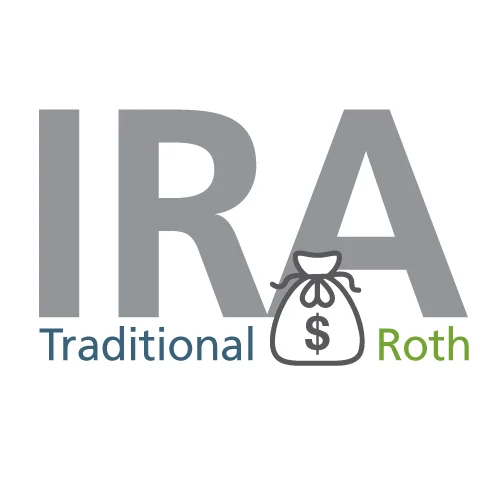 IRA

Traditional $ Roth