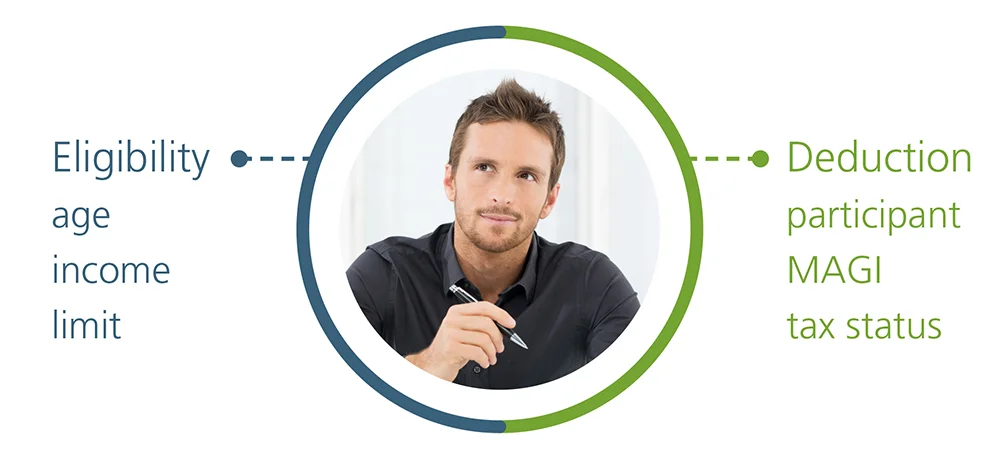 Eligibility
age
income
limit

Deduction
participant
MAGI
tax status