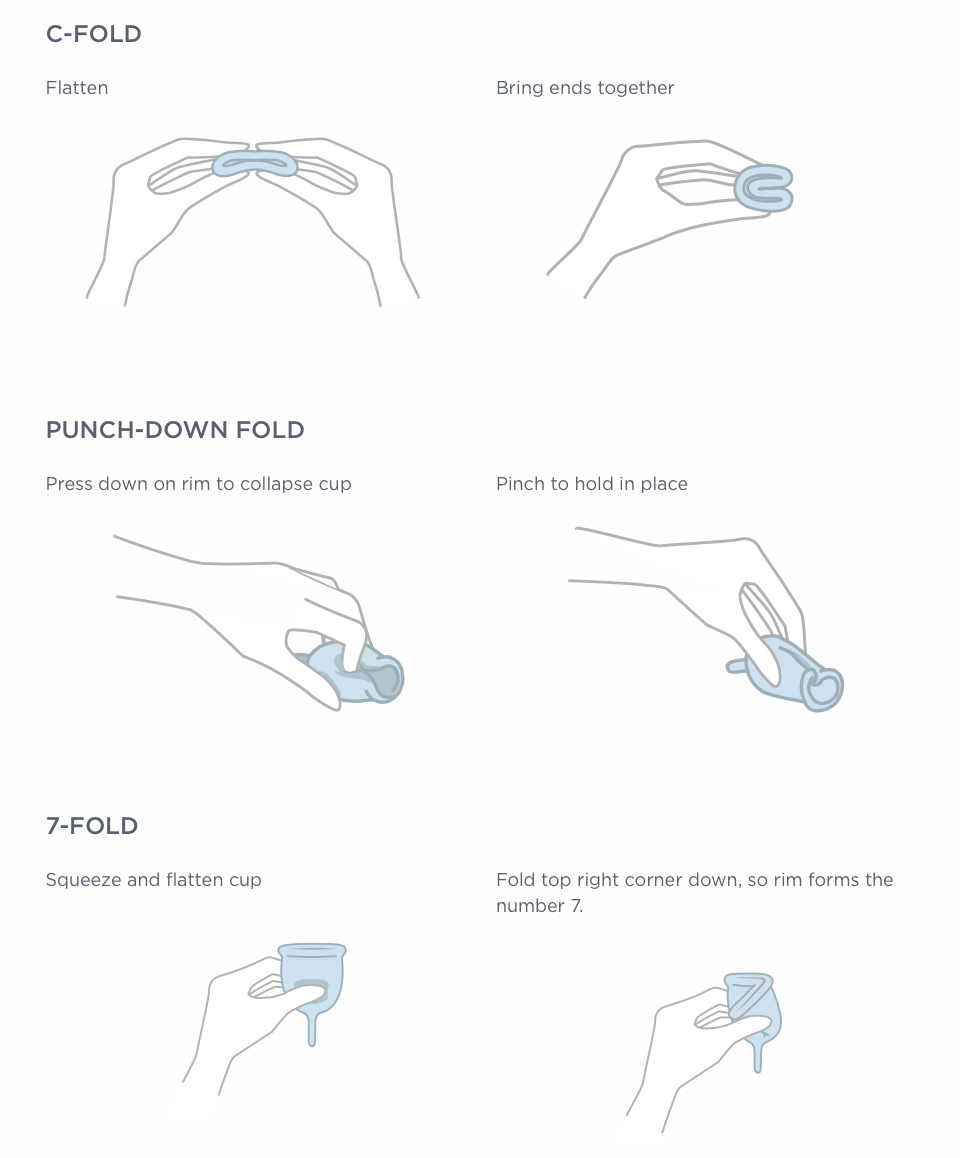 C-FOLD

Flatten

Bring ends together

PUNCH-DOWN FOLD

Press down on rim to collapse cup

Pinch to hold in place

7-FOLD

Squeeze and flatten cup

Fold top right corner down, so rim forms the number 7.