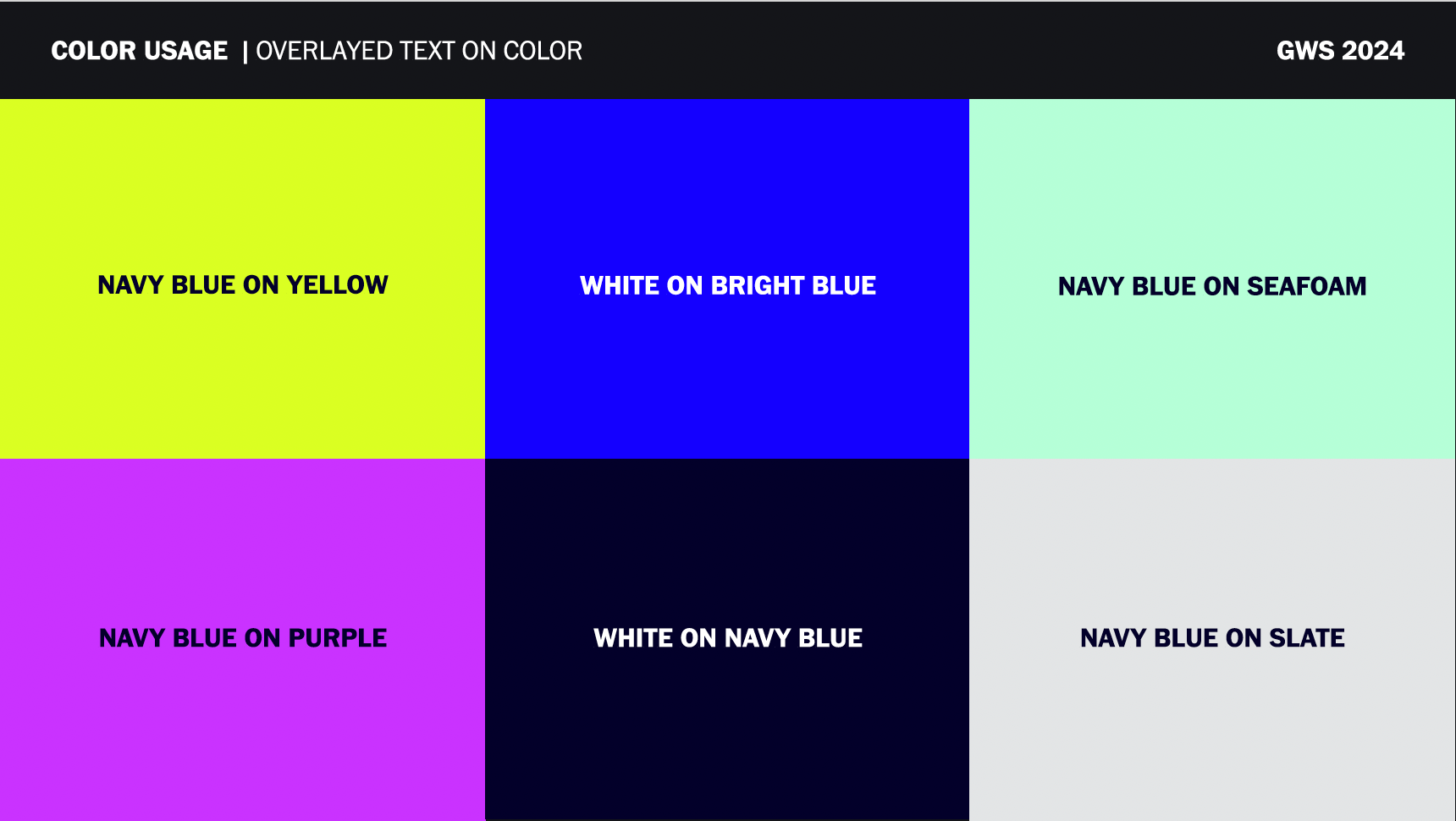 COLOR USAGE | OVERLAYED TEXT ON COLOR

GWS 2024

NAVY BLUE ON YELLOW

WHITE ON BRIGHT BLUE

NAVY BLUE ON SEAFOAM

NAVY BLUE ON PURPLE

WHITE ON NAVY BLUE

NAVY BLUE ON SLATE