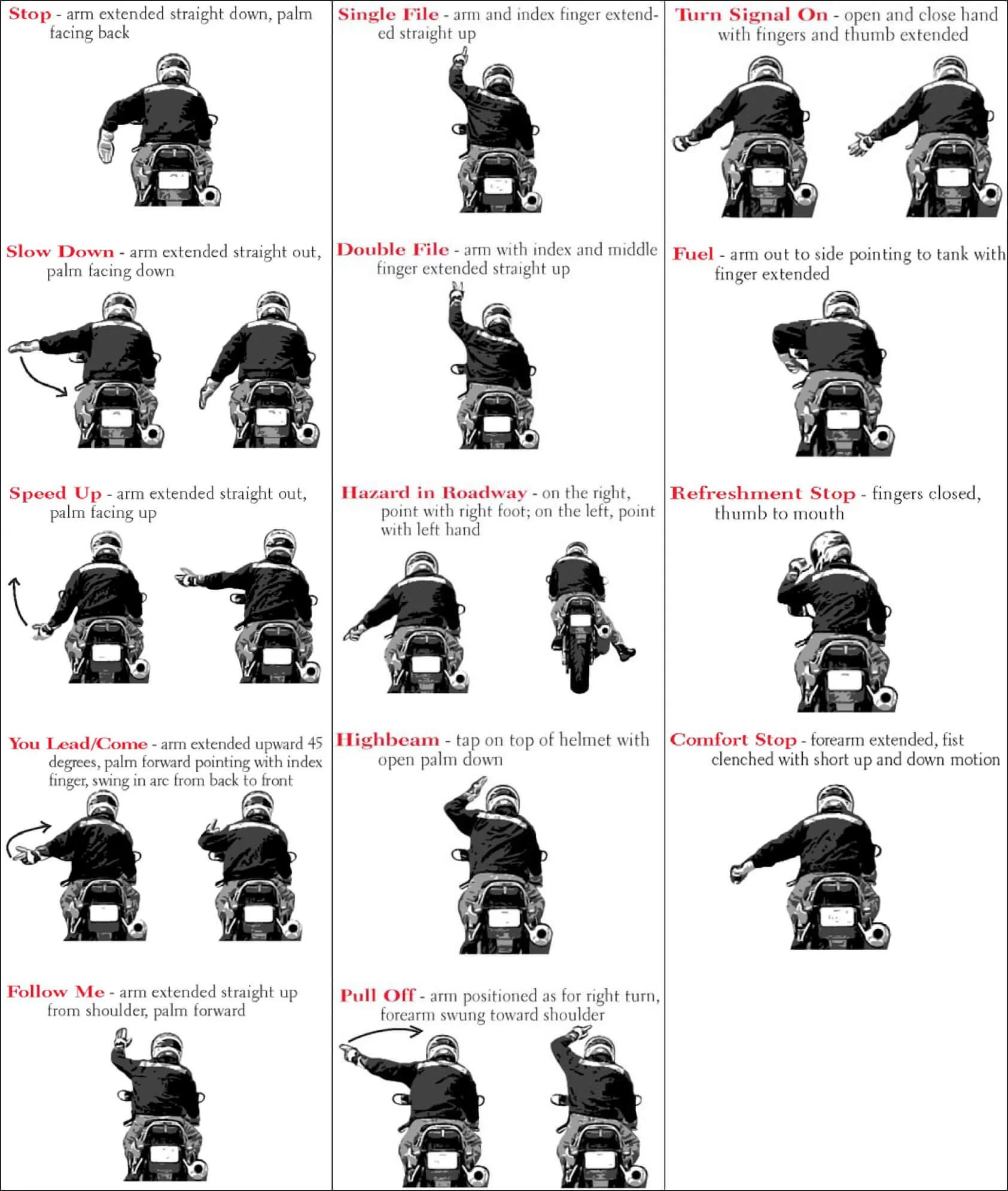 Stop - arm extended straight down, palm facing back

Slow Down - arm extended straight out, palm facing down

Speed Up - arm extended straight out, palm facing up

You Lead/Come - arm extended upward 45 degrees, palm forward pointing with index finger, swing in arc from back to front

Follow Me - arm extended straight up from shoulder, palm forward

Single File - arm and index finger extended straight up

Double File - arm with index and middle finger extended straight up

Hazard in Roadway - on the right, point with right foot; on the left, point with left hand

Highbeam - tap on top of helmet with open palm down

Pull Off - arm positioned as for right turn, forearm swung toward shoulder

Turn Signal On - open and close hand with fingers and thumb extended

Fuel - arm out to side pointing to tank with finger extended

Refreshment Stop - fingers closed, thumb to mouth

Comfort Stop - forearm extended, fist clenched with short up and down motion