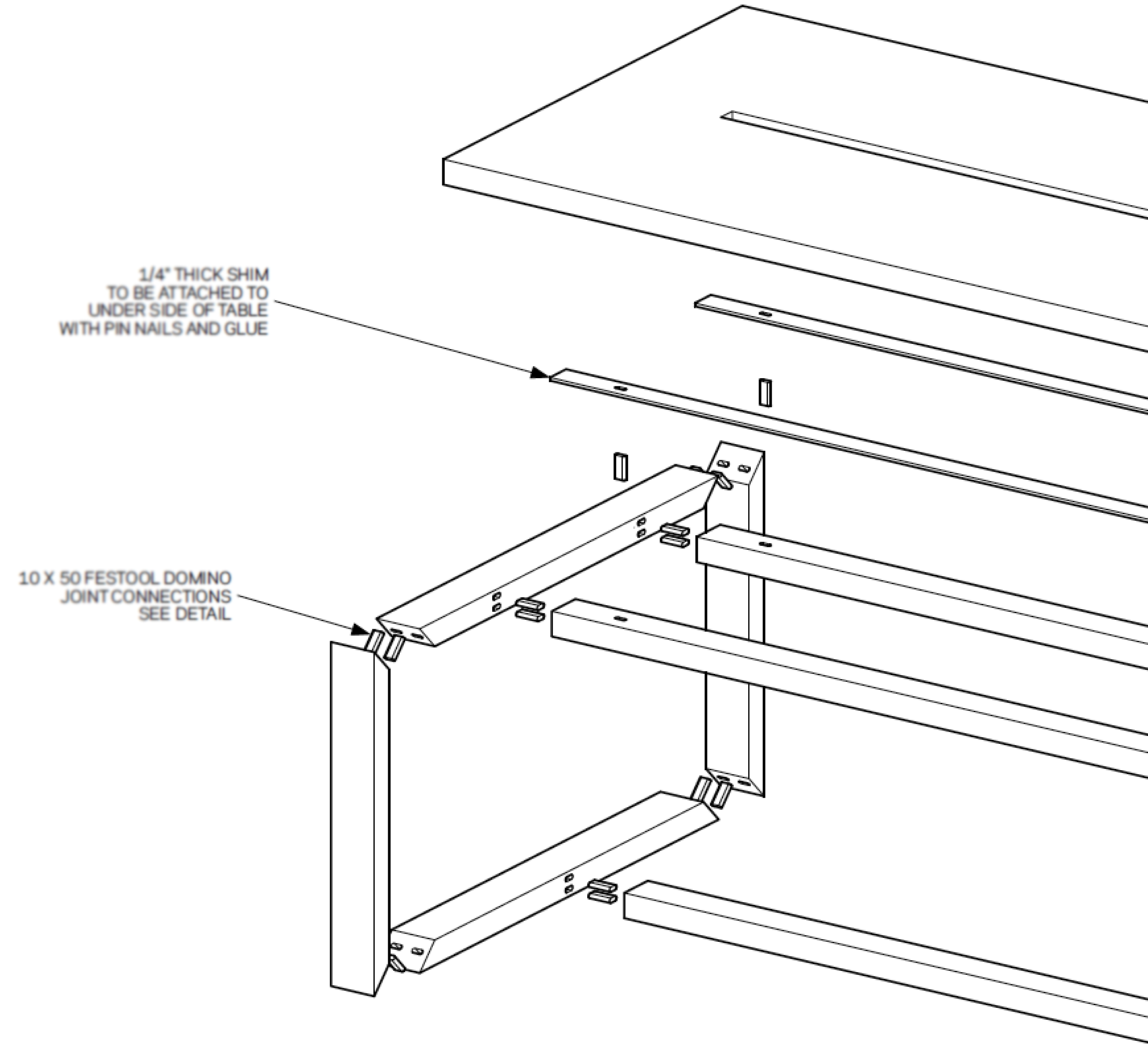 1/4" THICK SHIM
TO BE ATTACHED TO
UNDER SIDE OF TABLE
WITH PIN NAILS AND GLUE

10 X 50 FESTOOL DOMINO
JOINT CONNECTIONS
SEE DETAIL