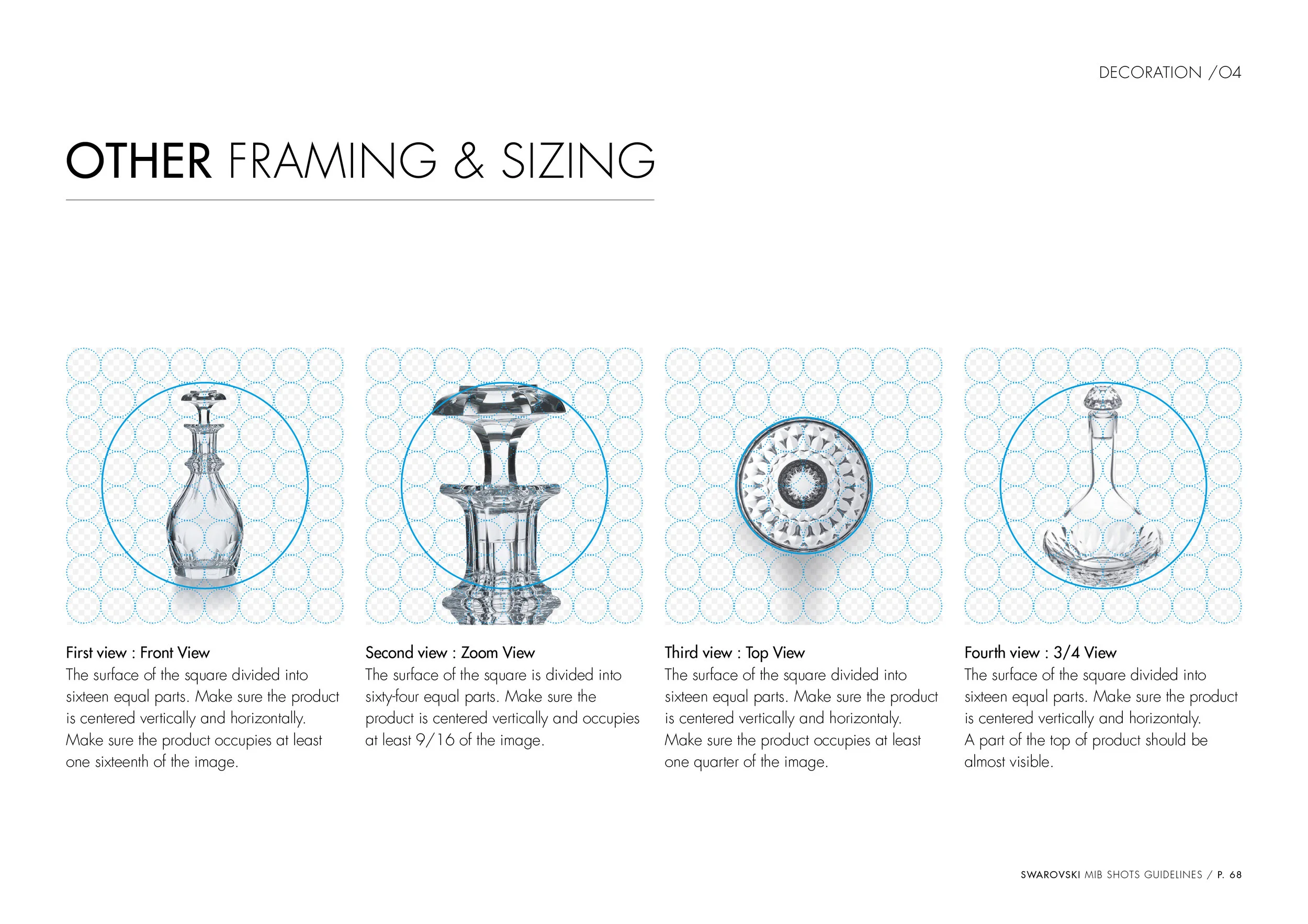 DECORATION /04

OTHER FRAMING & SIZING

First view : Front View
The surface of the square divided into sixteen equal parts. Make sure the product is centered vertically and horizontally. Make sure the product occupies at least one sixteenth of the image.

Second view : Zoom View
The surface of the square is divided into sixty-four equal parts. Make sure the product is centered vertically and occupies at least 9/16 of the image.

Third view : Top View
The surface of the square divided into sixteen equal parts. Make sure the product is centered vertically and horizontaly. Make sure the product occupies at least one quarter of the image.

Fourth view : 3/4 View
The surface of the square divided into sixteen equal parts. Make sure the product is centered vertically and horizontaly. A part of the top of product should be almost visible.

SWAROVSKI MIB SHOTS GUIDELINES / P. 68