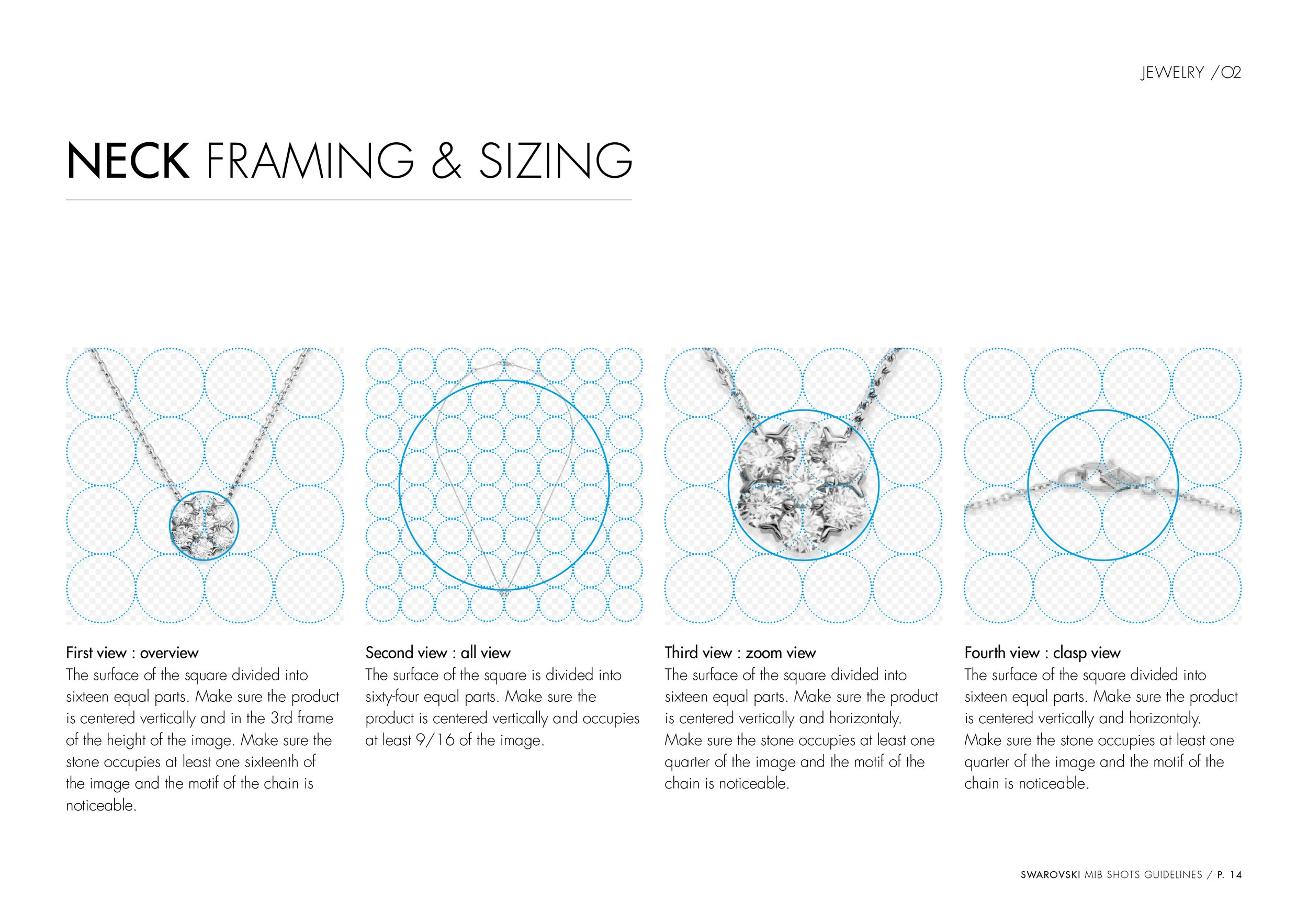 JEWELRY /02

NECK FRAMING & SIZING

First view : overview
The surface of the square divided into sixteen equal parts. Make sure the product is centered vertically and in the 3rd frame of the height of the image. Make sure the stone occupies at least one sixteenth of the image and the motif of the chain is noticeable.

Second view : all view
The surface of the square is divided into sixty-four equal parts. Make sure the product is centered vertically and occupies at least 9/16 of the image.

Third view : zoom view
The surface of the square divided into sixteen equal parts. Make sure the product is centered vertically and horizontaly. Make sure the stone occupies at least one quarter of the image and the motif of the chain is noticeable.

Fourth view : clasp view
The surface of the square divided into sixteen equal parts. Make sure the product is centered vertically and horizontaly. Make sure the stone occupies at least one quarter of the image and the motif of the chain is noticeable.

SWAROVSKI MIB SHOTS GUIDELINES / P. 14