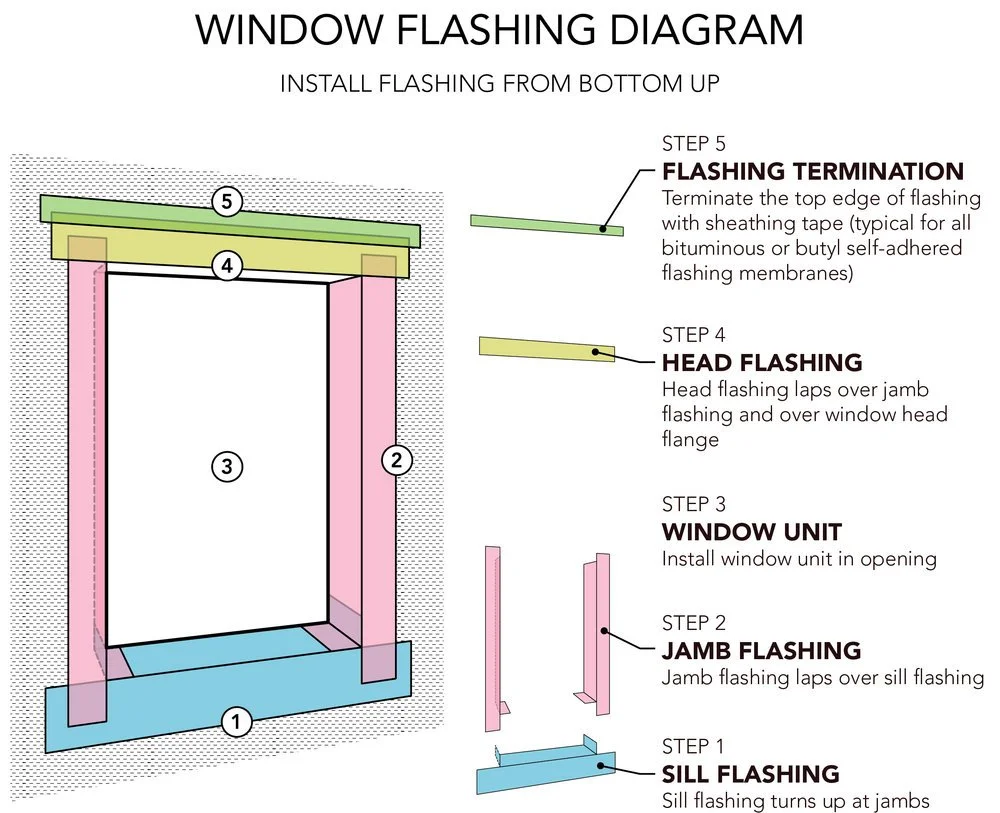 WINDOW FLASHING DIAGRAM

INSTALL FLASHING FROM BOTTOM UP

5

4

3

2

1

STEP 5
FLASHING TERMINATION
Terminate the top edge of flashing with sheathing tape (typical for all bituminous or butyl self-adhered flashing membranes)

STEP 4
HEAD FLASHING
Head flashing laps over jamb flashing and over window head flange

STEP 3
WINDOW UNIT
Install window unit in opening

STEP 2
JAMB FLASHING
Jamb flashing laps over sill flashing

STEP 1
SILL FLASHING
Sill flashing turns up at jambs