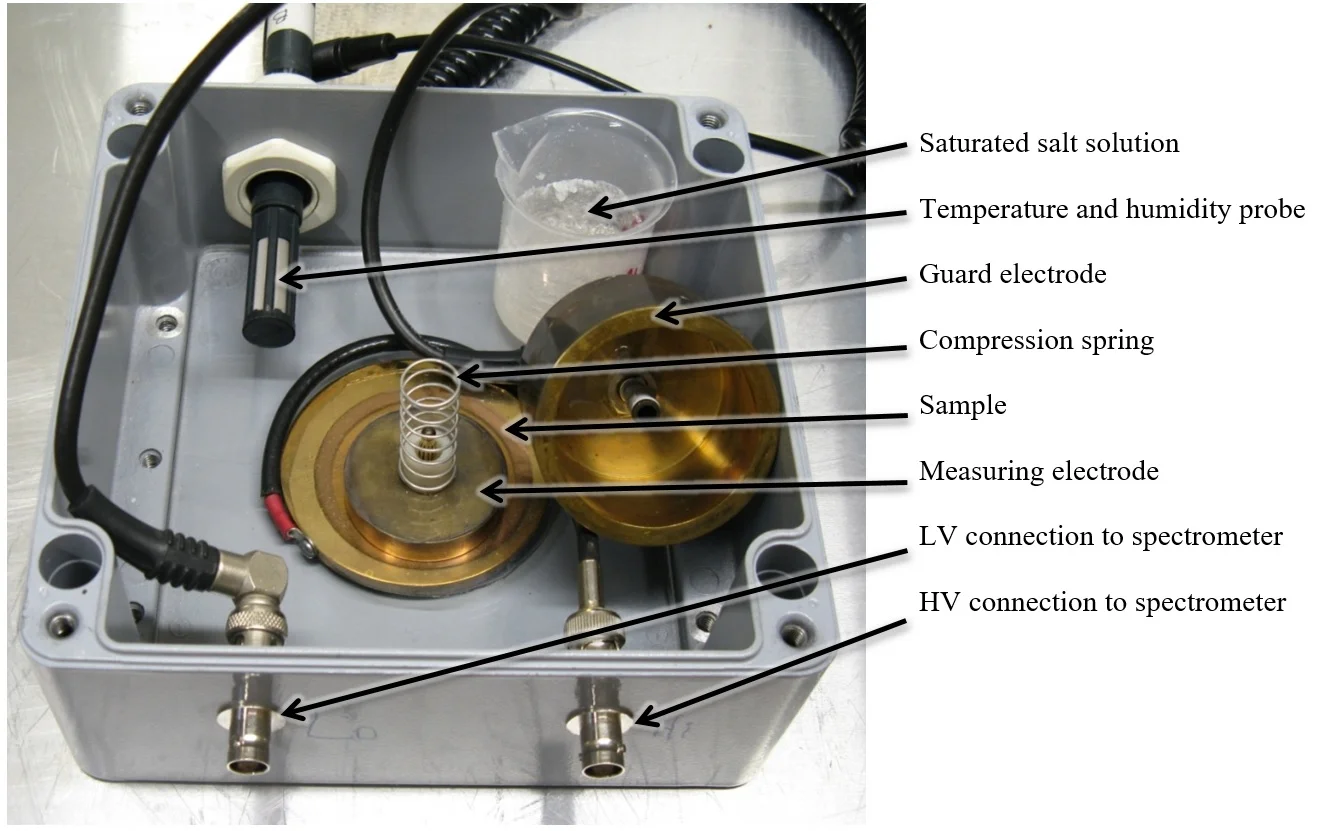 Saturated salt solution

Temperature and humidity probe

Guard electrode

Compression spring

Sample

Measuring electrode

LV connection to spectrometer

HV connection to spectrometer