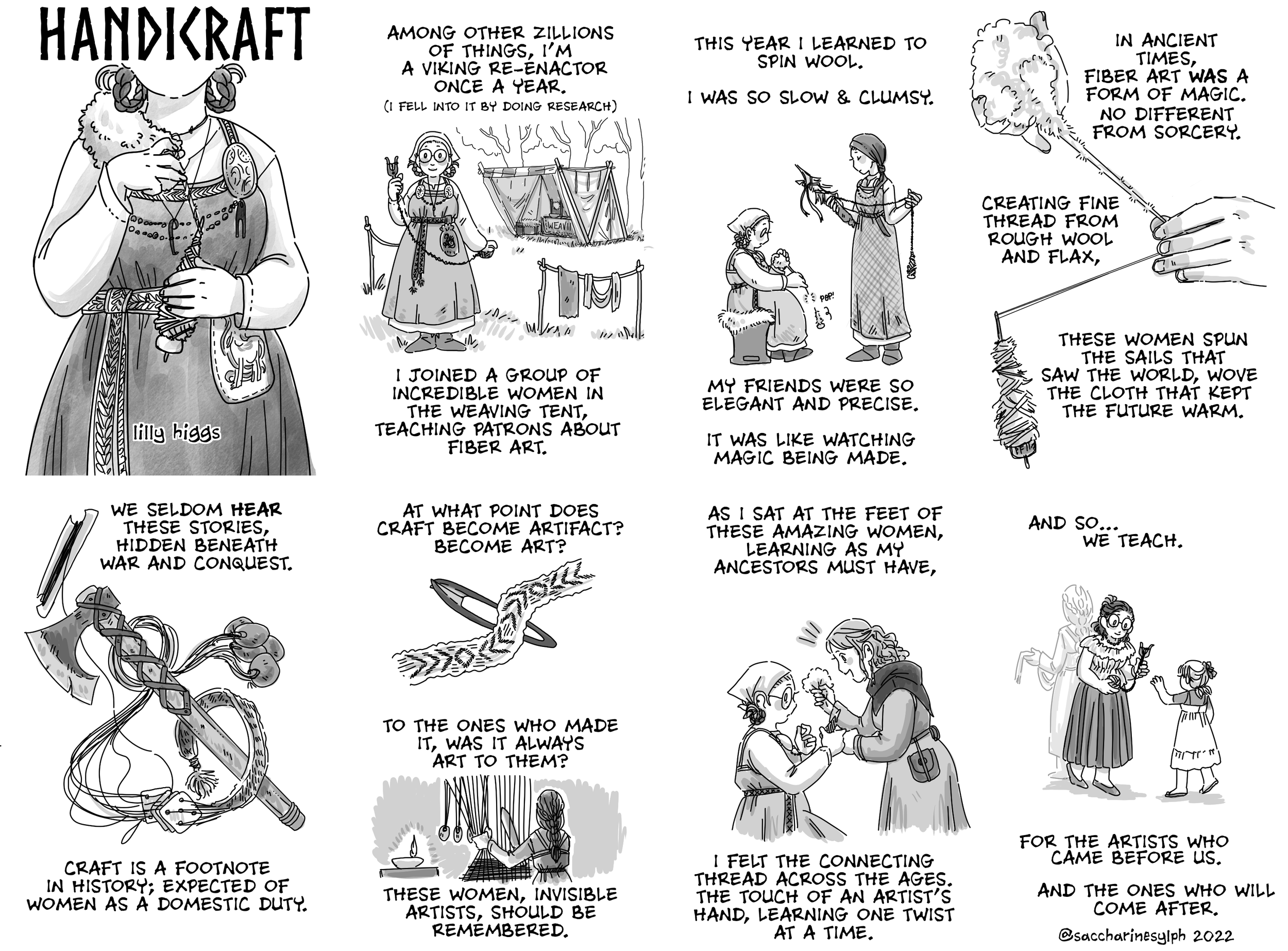 HANDICRAFT

lilly higgs

AMONG OTHER ZILLIONS OF THINGS, I'M A VIKING RE-ENACTOR ONCE A YEAR.

(I FELL INTO IT BY DOING RESEARCH)

WEAVI

I JOINED A GROUP OF INCREDIBLE WOMEN IN THE WEAVING TENT, TEACHING PATRONS ABOUT FIBER ART.

THIS YEAR I LEARNED TO SPIN WOOL.

I WAS SO SLOW & CLUMSY.

POP!

MY FRIENDS WERE SO ELEGANT AND PRECISE.

IT WAS LIKE WATCHING MAGIC BEING MADE.

IN ANCIENT TIMES, FIBER ART WAS A FORM OF MAGIC. NO DIFFERENT FROM SORCERY.

CREATING FINE THREAD FROM ROUGH WOOL AND FLAX,

THESE WOMEN SPUN THE SAILS THAT SAW THE WORLD, WOVE THE CLOTH THAT KEPT THE FUTURE WARM.

WE SELDOM HEAR THESE STORIES, HIDDEN BENEATH WAR AND CONQUEST.

CRAFT IS A FOOTNOTE IN HISTORY; EXPECTED OF WOMEN AS A DOMESTIC DUTY.

AT WHAT POINT DOES CRAFT BECOME ARTIFACT? BECOME ART?

TO THE ONES WHO MADE IT, WAS IT ALWAYS ART TO THEM?

THESE WOMEN, INVISIBLE ARTISTS, SHOULD BE REMEMBERED.

AS I SAT AT THE FEET OF THESE AMAZING WOMEN, LEARNING AS MY ANCESTORS MUST HAVE,

I FELT THE CONNECTING THREAD ACROSS THE AGES. THE TOUCH OF AN ARTIST'S HAND, LEARNING ONE TWIST AT A TIME.

AND SO... WE TEACH.

FOR THE ARTISTS WHO CAME BEFORE US.

AND THE ONES WHO WILL COME AFTER.

@saccharinesylph 2022