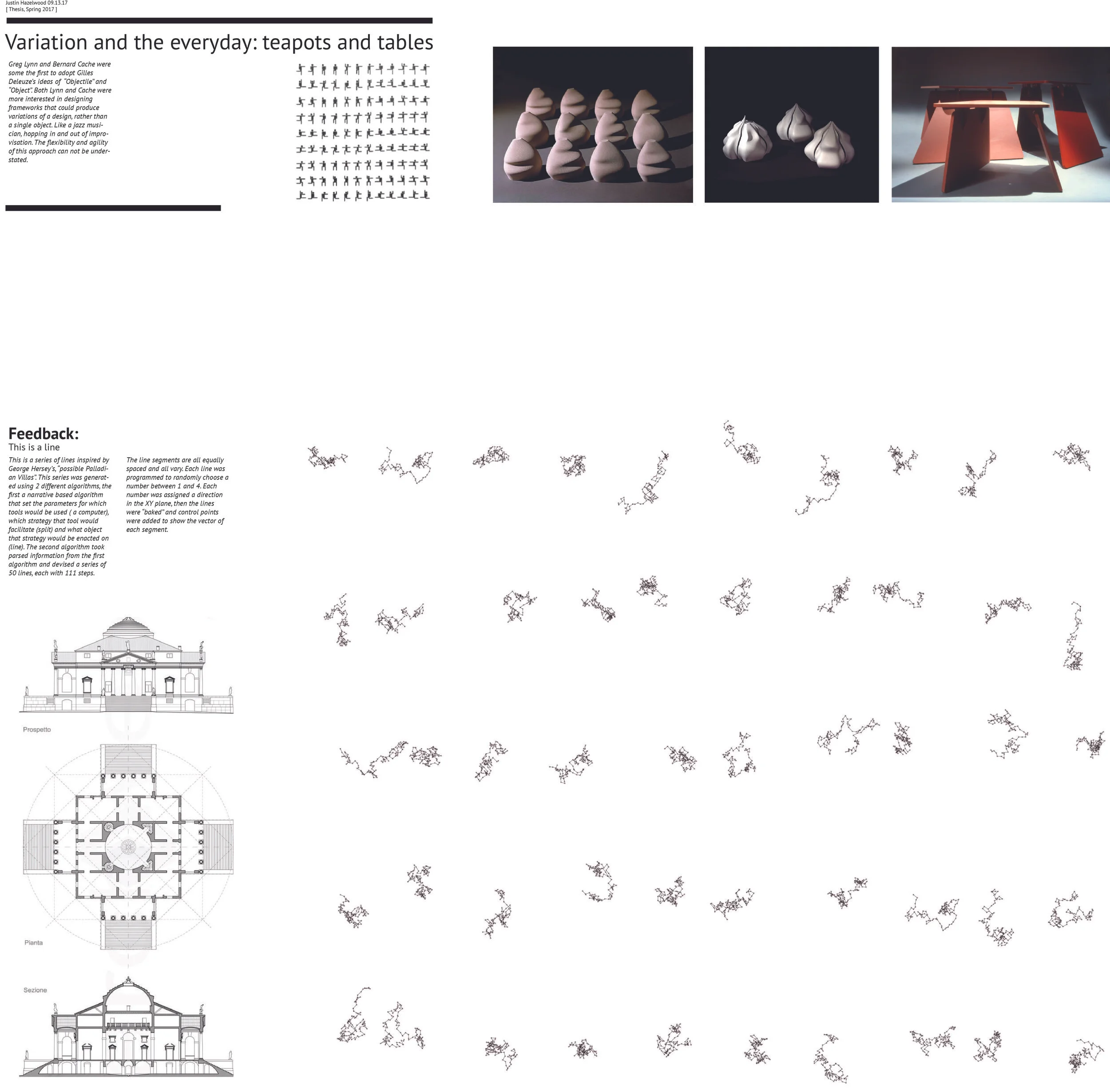 Justin Hazelwood 09.13.17
[ Thesis, Spring 2017 ]

Variation and the everyday: teapots and tables

Greg Lynn and Bernard Cache were some the first to adopt Gilles Deleuze's ideas of "Objectile" and "Object". Both Lynn and Cache were more interested in designing frameworks that could produce variations of a design, rather than a single object. Like a jazz musician, hopping in and out of improvisation. The flexibility and agility of this approach can not be understated.

Feedback:
This is a line

This is a series of lines inspired by George Hersey's, "possible Palladian Villas". This series was generated using 2 different algorithms, the first a narrative based algorithm that set the parameters for which tools would be used ( a computer), which strategy that tool would facilitate (split) and what object that strategy would be enacted on (line). The second algorithm took parsed information from the first algorithm and devised a series of 50 lines, each with 111 steps.

The line segments are all equally spaced and all vary. Each line was programmed to randomly choose a number between 1 and 4. Each number was assigned a direction in the XY plane, then the lines were "baked" and control points were added to show the vector of each segment.

Prospetto

Pianta

Sezione