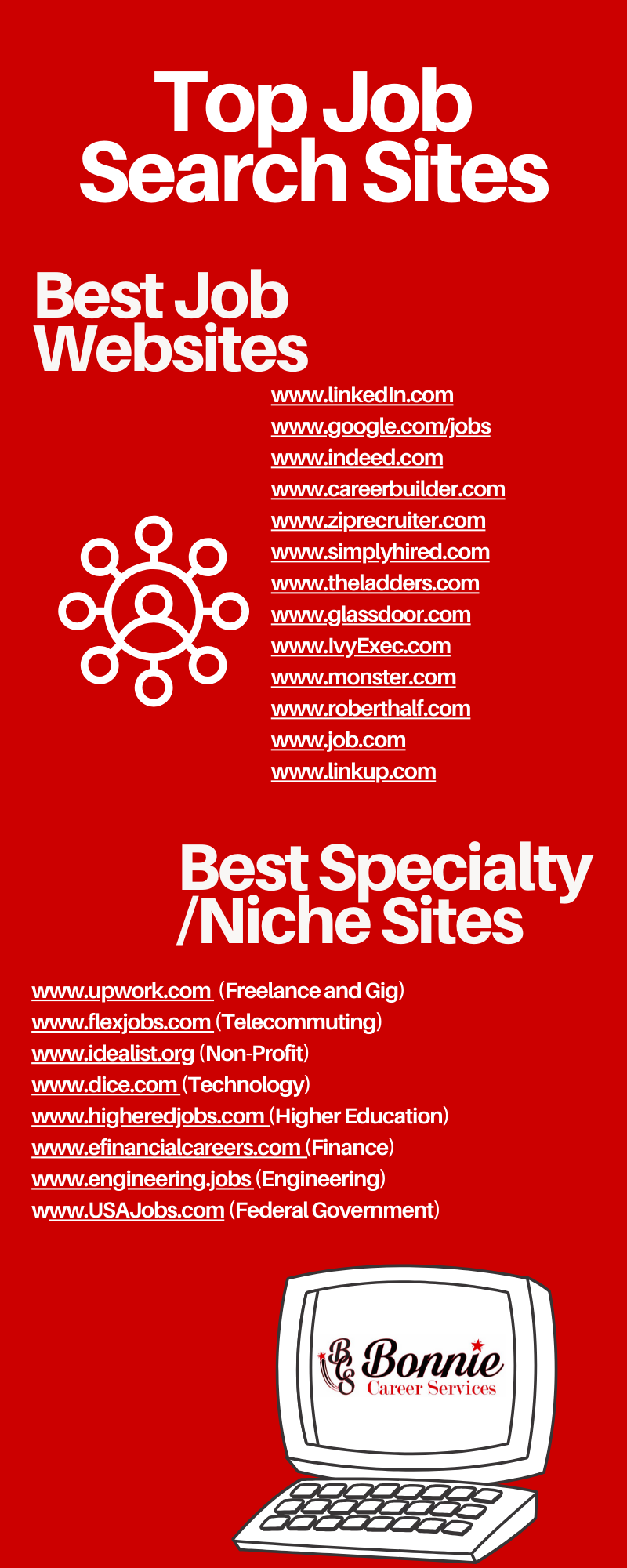 Top Job Search Sites

Best Job Websites

www.linkedIn.com
www.google.com/jobs
www.indeed.com
www.careerbuilder.com
www.ziprecruiter.com
www.simplyhired.com
www.theladders.com
www.glassdoor.com
www.IvyExec.com
www.monster.com
www.roberthalf.com
www.job.com
www.linkup.com

Best Specialty /Niche Sites

www.upwork.com (Freelance and Gig)
www.flexjobs.com (Telecommuting)
www.idealist.org (Non-Profit)
www.dice.com (Technology)
www.higheredjobs.com (Higher Education)
www.efinancialcareers.com (Finance)
www.engineering.jobs (Engineering)
www.USAJobs.com (Federal Government)

BCS Bonnie Career Services