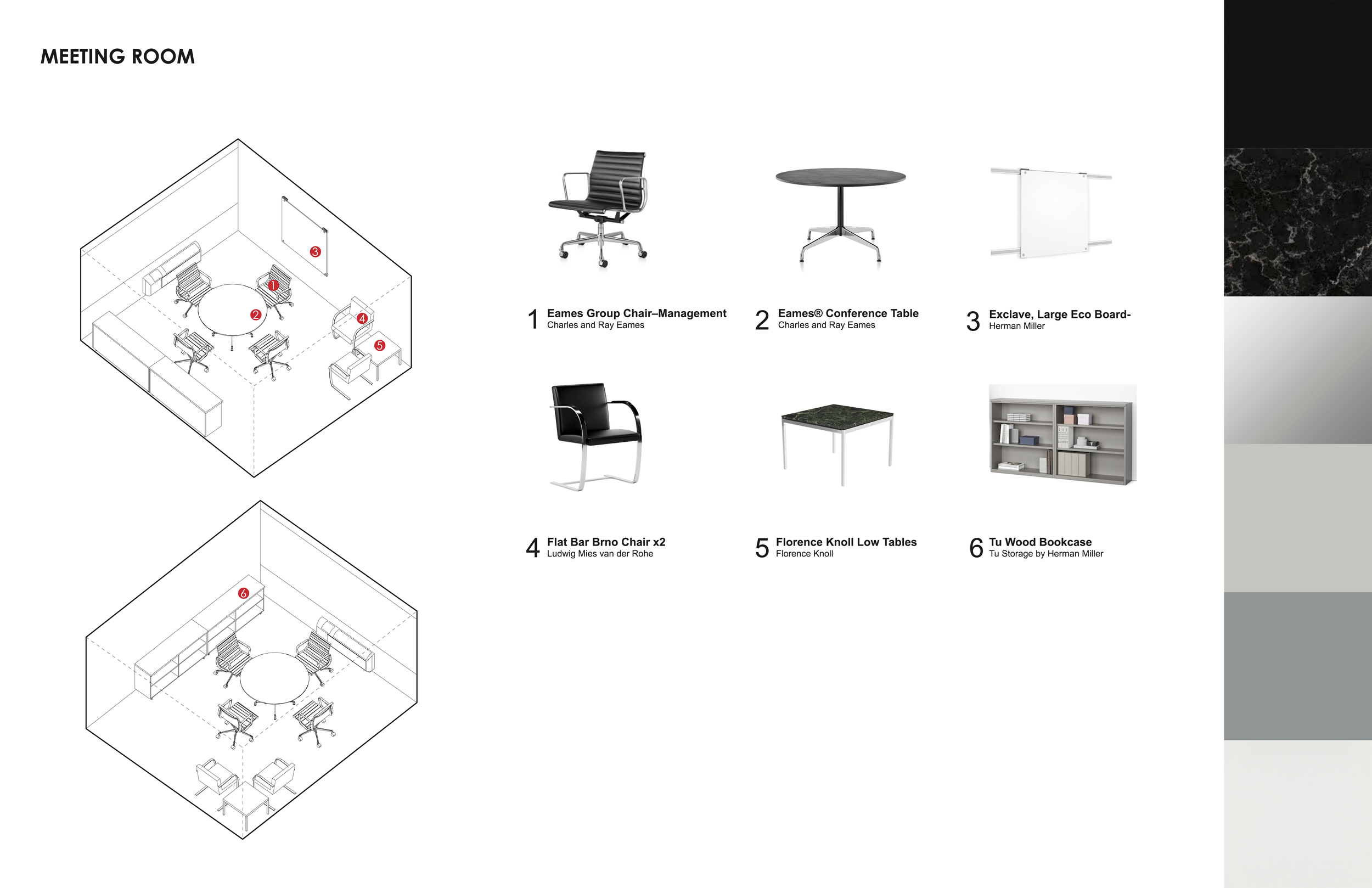 MEETING ROOM

3
1
2
4
5

6

1 Eames Group Chair–Management
Charles and Ray Eames

2 Eames® Conference Table
Charles and Ray Eames

3 Exclave, Large Eco Board-
Herman Miller

4 Flat Bar Brno Chair x2
Ludwig Mies van der Rohe

5 Florence Knoll Low Tables
Florence Knoll

6 Tu Wood Bookcase
Tu Storage by Herman Miller