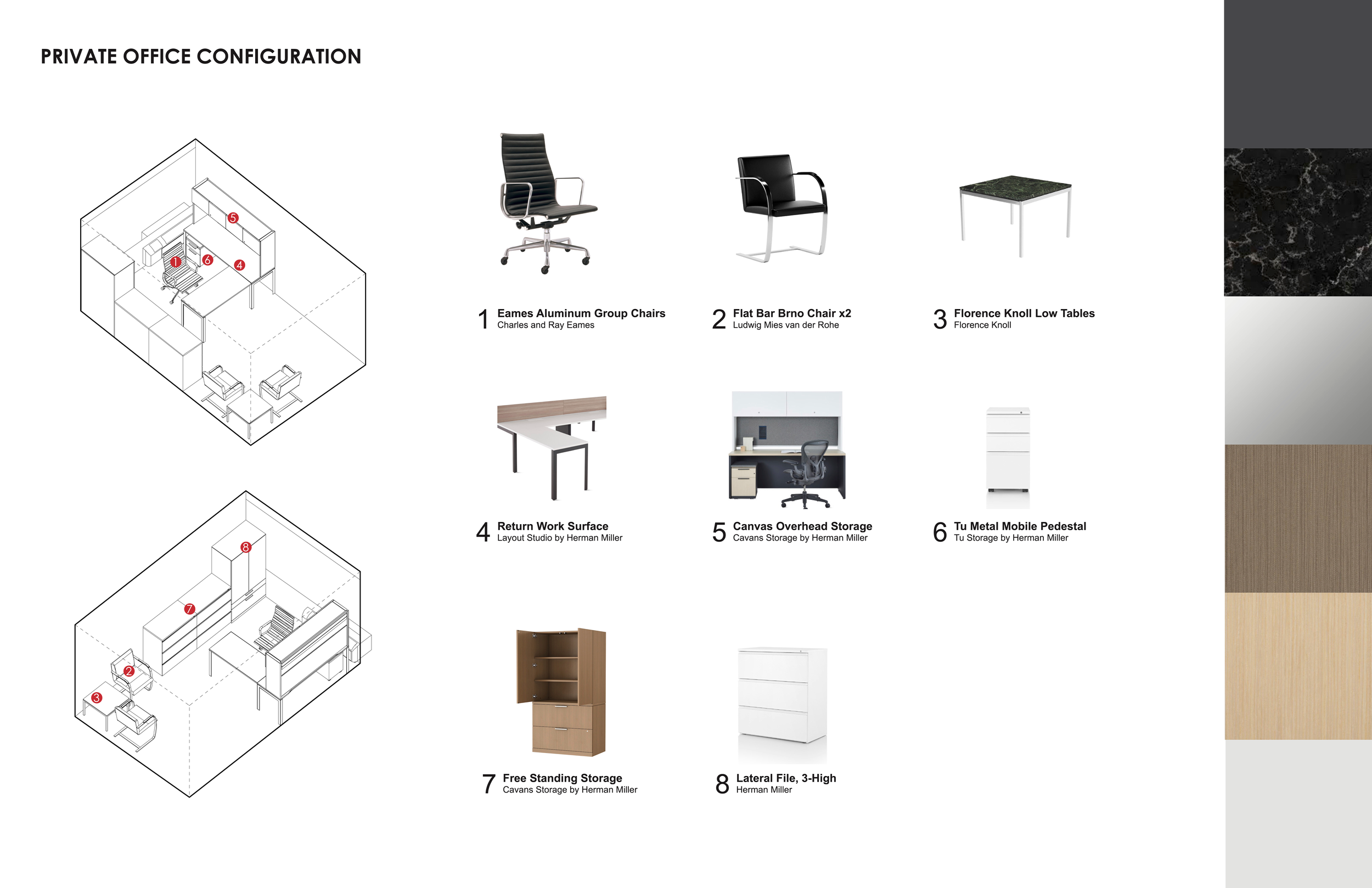 PRIVATE OFFICE CONFIGURATION

5
1
6
4

8
7
2
3

1 Eames Aluminum Group Chairs
Charles and Ray Eames

2 Flat Bar Brno Chair x2
Ludwig Mies van der Rohe

3 Florence Knoll Low Tables
Florence Knoll

4 Return Work Surface
Layout Studio by Herman Miller

5 Canvas Overhead Storage
Cavans Storage by Herman Miller

6 Tu Metal Mobile Pedestal
Tu Storage by Herman Miller

7 Free Standing Storage
Cavans Storage by Herman Miller

8 Lateral File, 3-High
Herman Miller