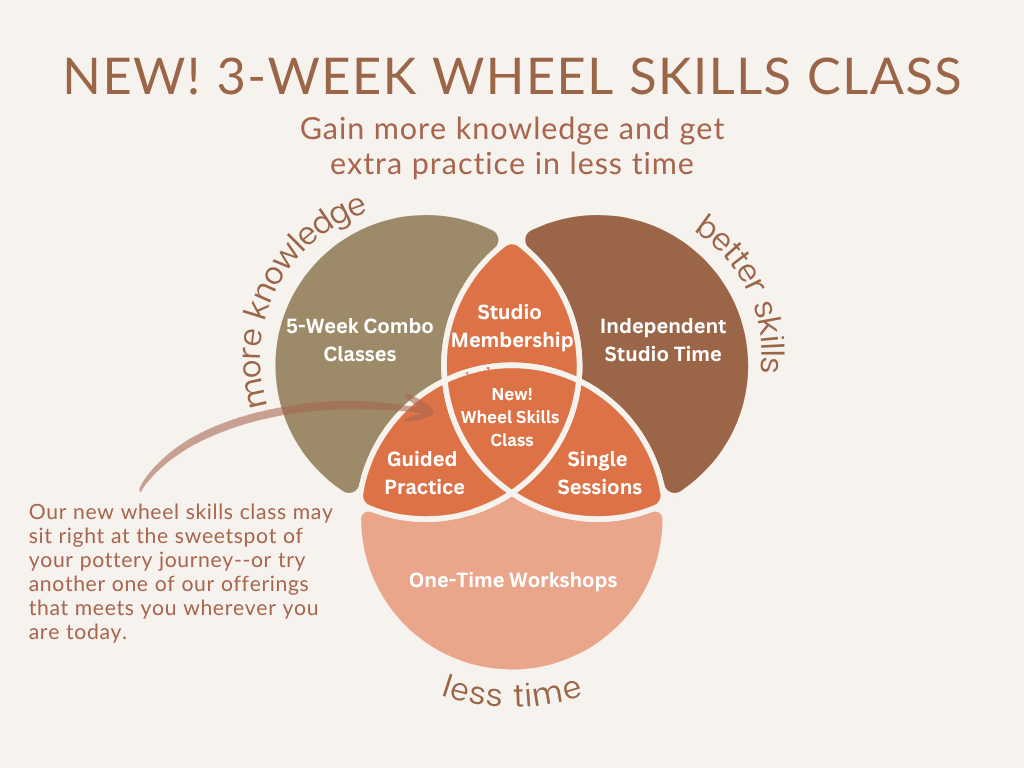 NEW! 3-WEEK WHEEL SKILLS CLASS

Gain more knowledge and get extra practice in less time

more knowledge

better skills

5-Week Combo Classes

Studio Membership

Independent Studio Time

New! Wheel Skills Class

Guided Practice

Single Sessions

One-Time Workshops

less time

Our new wheel skills class may sit right at the sweetspot of your pottery journey--or try another one of our offerings that meets you wherever you are today.