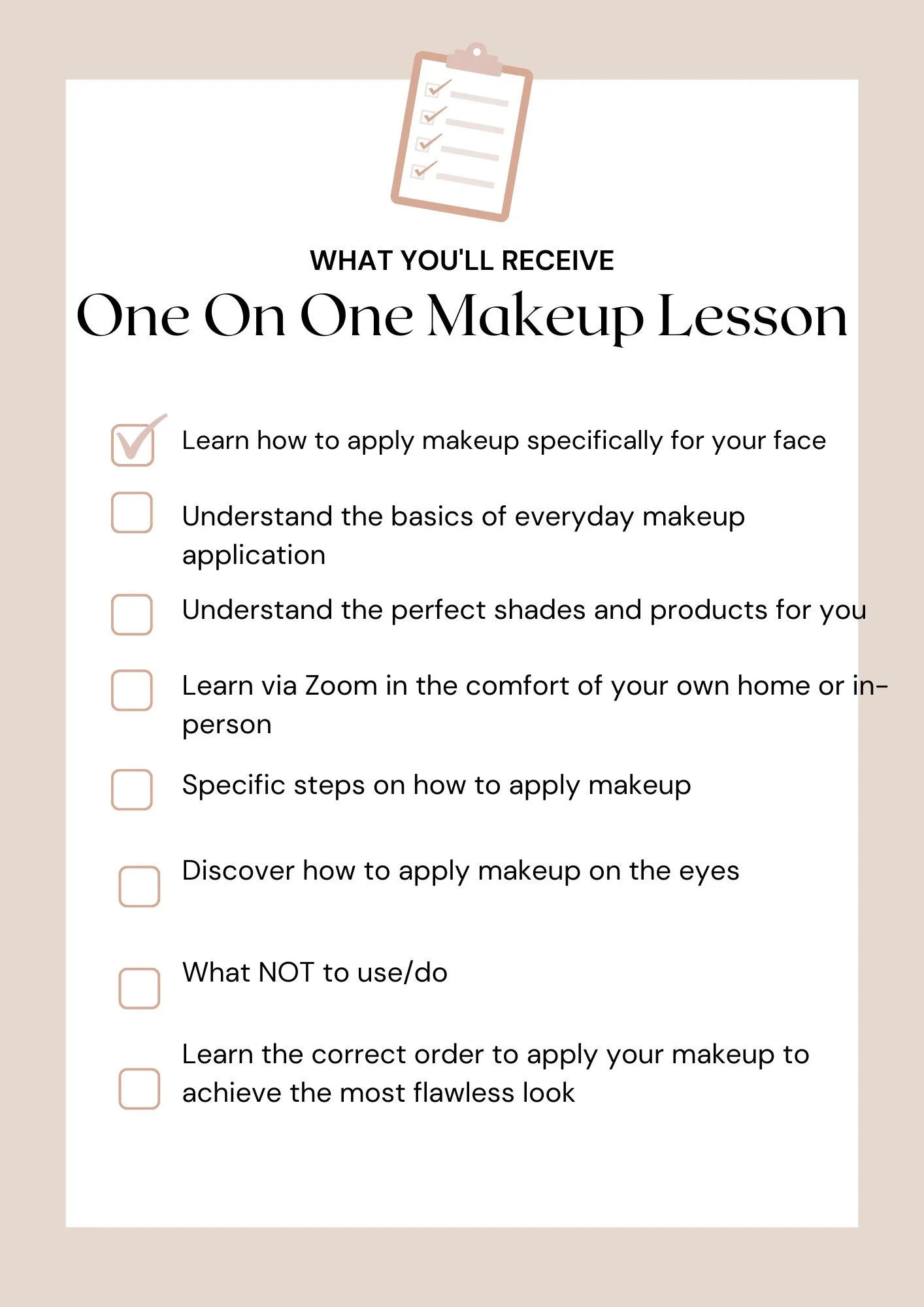 WHAT YOU'LL RECEIVE
One On One Makeup Lesson

Learn how to apply makeup specifically for your face

Understand the basics of everyday makeup application

Understand the perfect shades and products for you

Learn via Zoom in the comfort of your own home or in-person

Specific steps on how to apply makeup

Discover how to apply makeup on the eyes

What NOT to use/do

Learn the correct order to apply your makeup to achieve the most flawless look