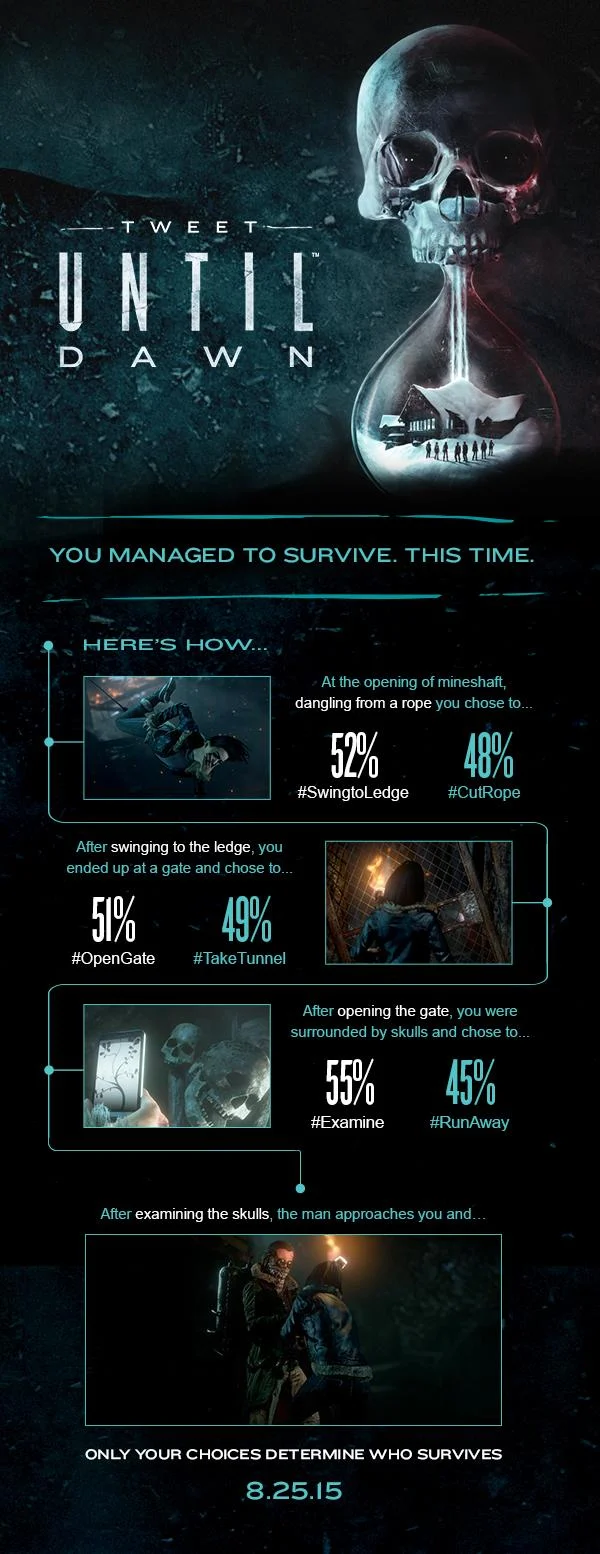 TWEET
UNTIL™
DAWN

YOU MANAGED TO SURVIVE. THIS TIME.

HERE'S HOW...

At the opening of mineshaft, dangling from a rope you chose to...

52%
#SwingtoLedge

48%
#CutRope

After swinging to the ledge, you ended up at a gate and chose to...

51%
#OpenGate

49%
#TakeTunnel

After opening the gate, you were surrounded by skulls and chose to...

55%
#Examine

45%
#RunAway

After examining the skulls, the man approaches you and...

ONLY YOUR CHOICES DETERMINE WHO SURVIVES

8.25.15