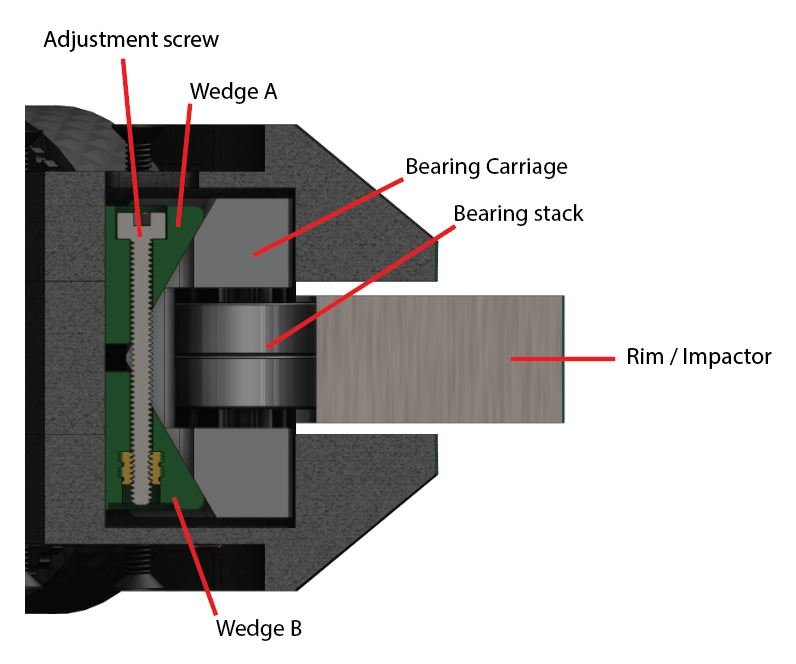 Adjustment screw
Wedge A
Bearing Carriage
Bearing stack
Rim / Impactor
Wedge B