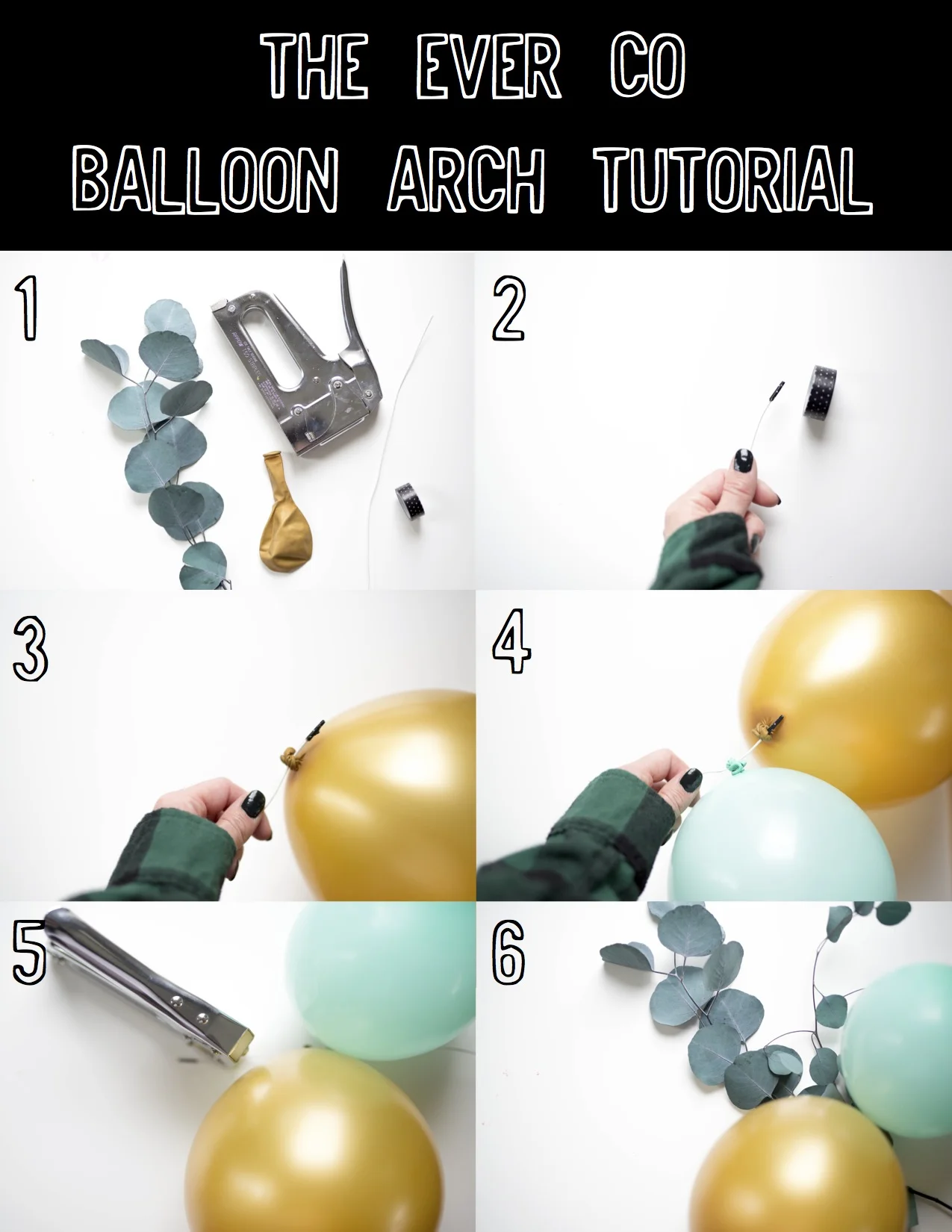 THE EVER CO
BALLOON ARCH TUTORIAL

1

2

3

4

5

6