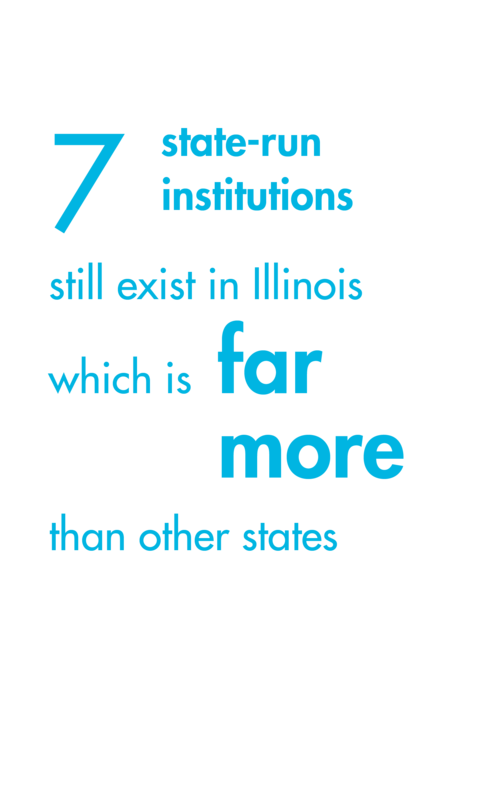 7 state-run institutions

still exist in Illinois

which is far more

than other states