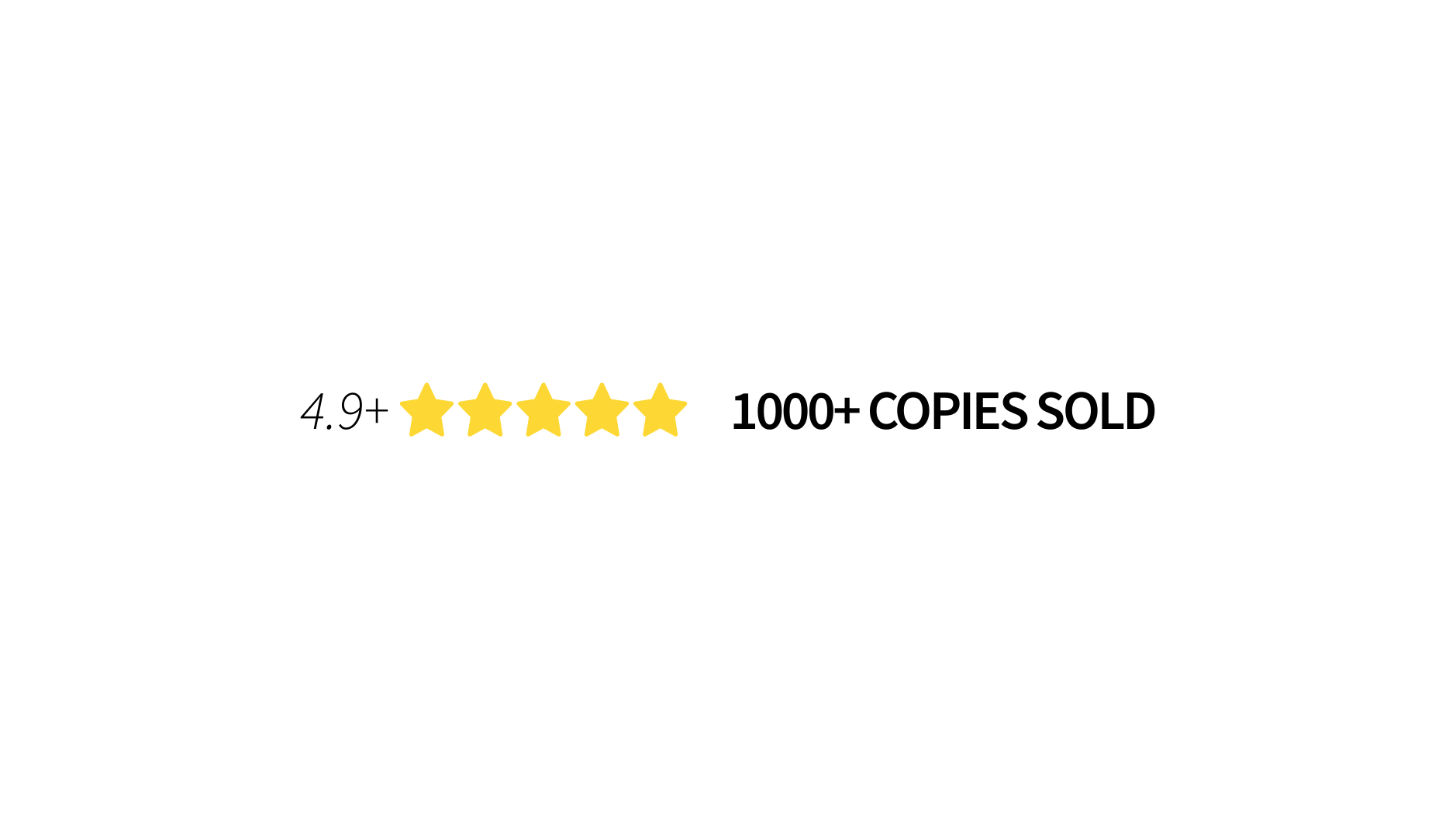 4.9+ 1000+ COPIES SOLD