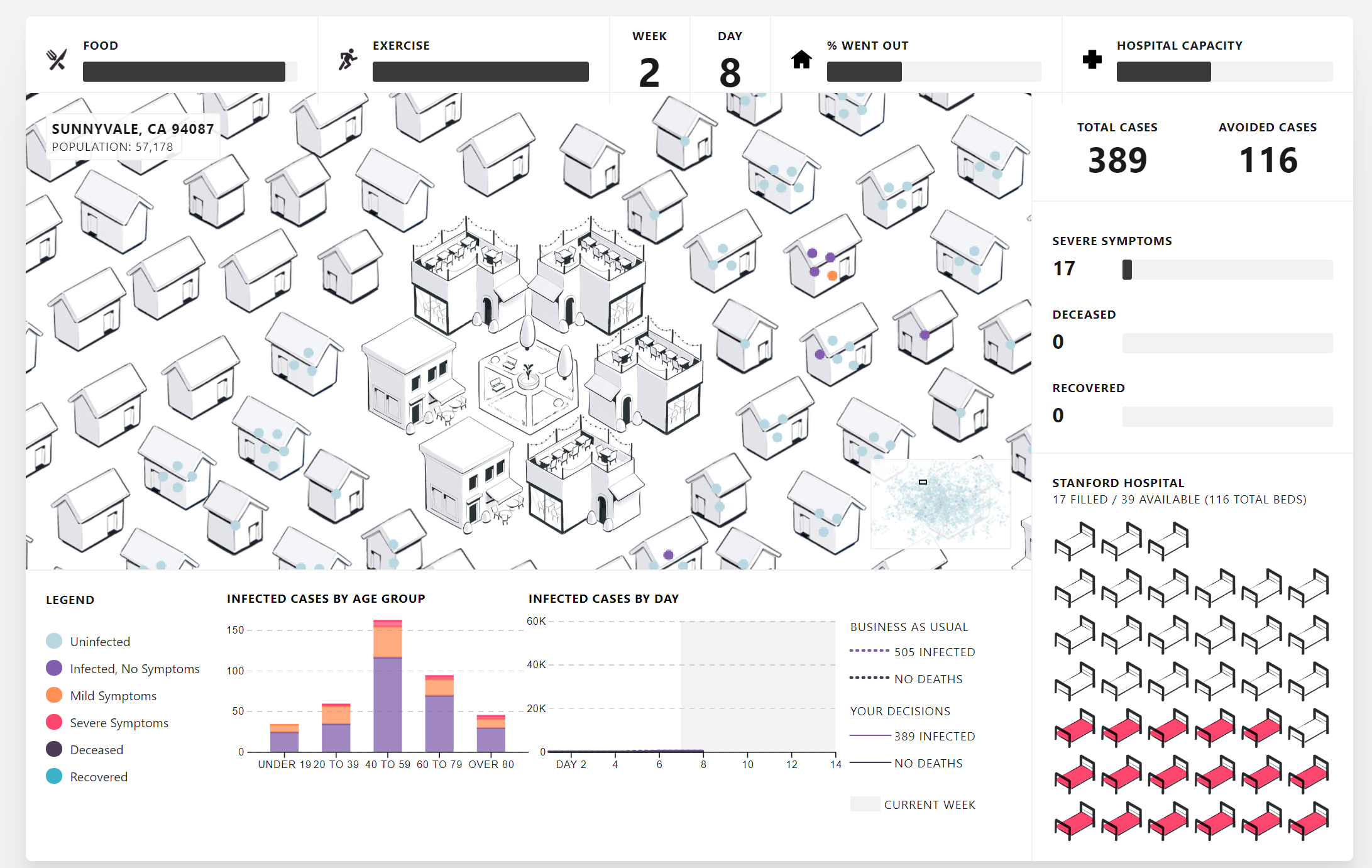 FOOD

EXERCISE

WEEK
2

DAY
8

% WENT OUT

HOSPITAL CAPACITY

SUNNYVALE, CA 94087
POPULATION: 57,178

TOTAL CASES
389

AVOIDED CASES
116

SEVERE SYMPTOMS
17

DECEASED
0

RECOVERED
0

STANFORD HOSPITAL
17 FILLED / 39 AVAILABLE (116 TOTAL BEDS)

LEGEND
Uninfected
Infected, No Symptoms
Mild Symptoms
Severe Symptoms
Deceased
Recovered

INFECTED CASES BY AGE GROUP
150
100
50
0
UNDER 19 20 TO 39 40 TO 59 60 TO 79 OVER 80

INFECTED CASES BY DAY
60K
40K
20K
0
DAY 2 4 6 8 10 12 14

BUSINESS AS USUAL
505 INFECTED
NO DEATHS

YOUR DECISIONS
389 INFECTED
NO DEATHS

CURRENT WEEK