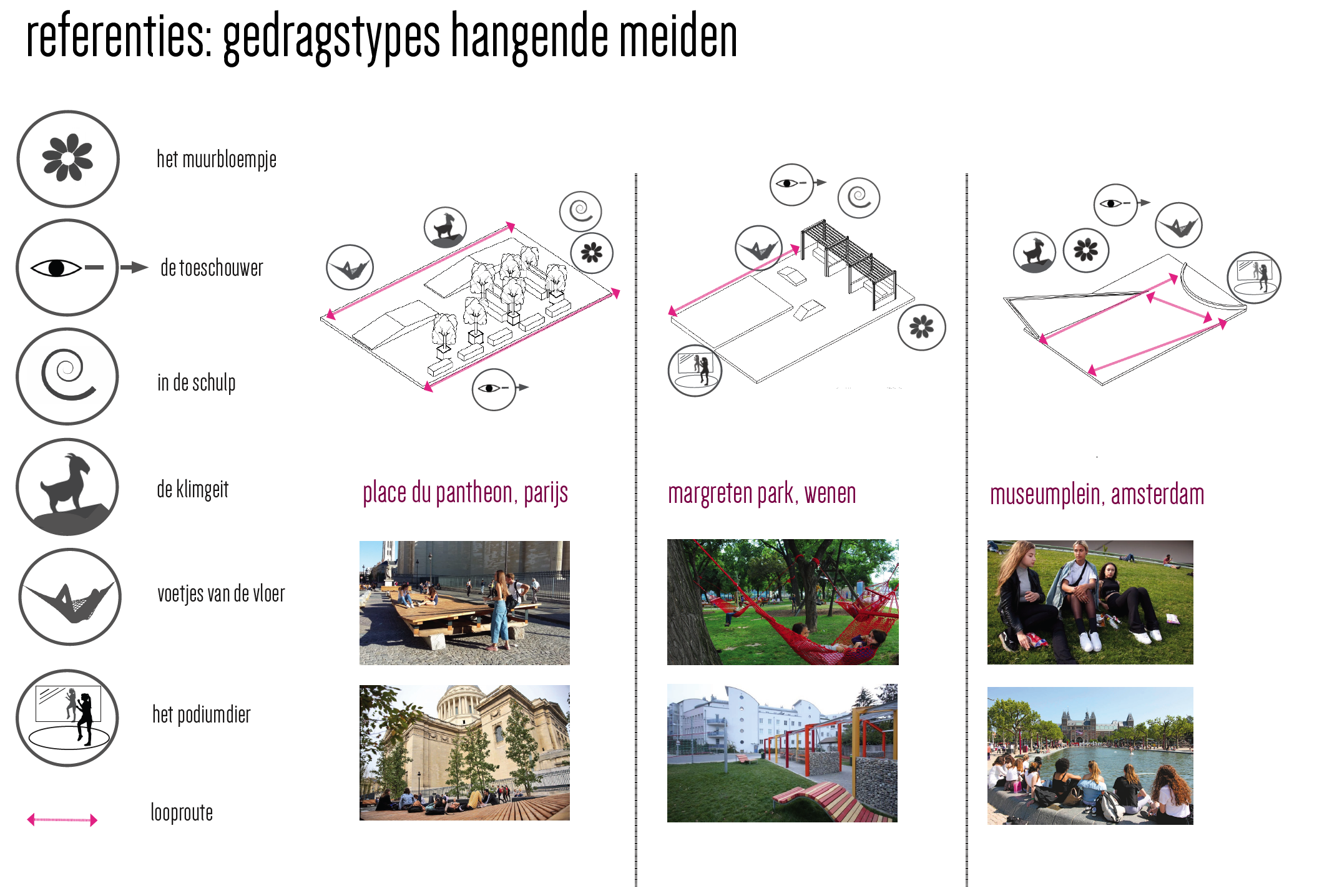 referenties: gedragstypes hangende meiden

het muurbloempje

de toeschouwer

in de schulp

de klimgeit

voetjes van de vloer

het podiumdier

looproute

place du pantheon, parijs

margreten park, wenen

museumplein, amsterdam