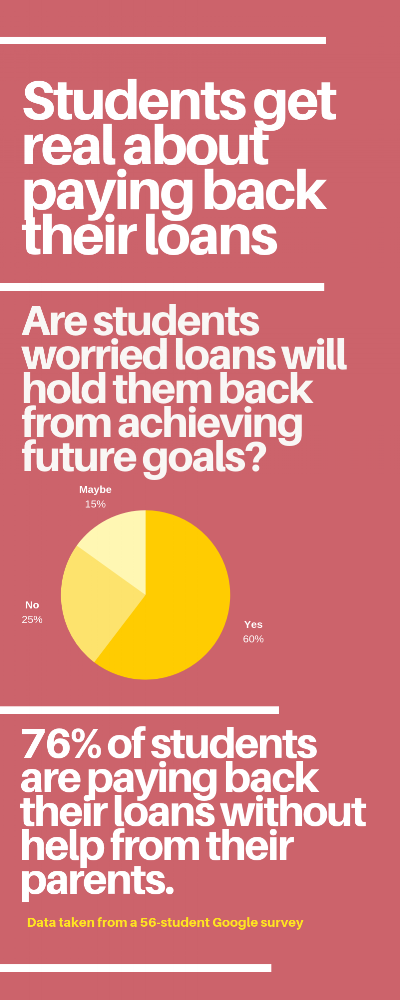 Students get real about paying back their loans

Are students worried loans will hold them back from achieving future goals?

Maybe
15%

No
25%

Yes
60%

76% of students are paying back their loans without help from their parents.

Data taken from a 56-student Google survey