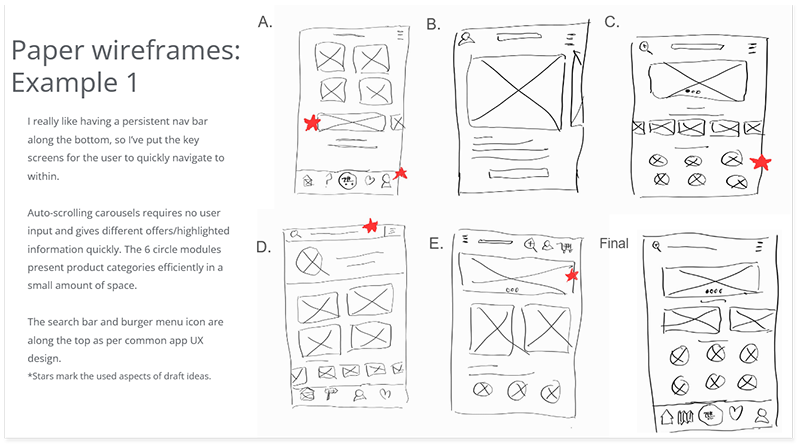 Paper wireframes: Example 1

I really like having a persistent nav bar along the bottom, so I've put the key screens for the user to quickly navigate to within.

Auto-scrolling carousels requires no user input and gives different offers/highlighted information quickly. The 6 circle modules present product categories efficiently in a small amount of space.

The search bar and burger menu icon are along the top as per common app UX design.
*Stars mark the used aspects of draft ideas.

A.

B.

C.

D.

E.

Final