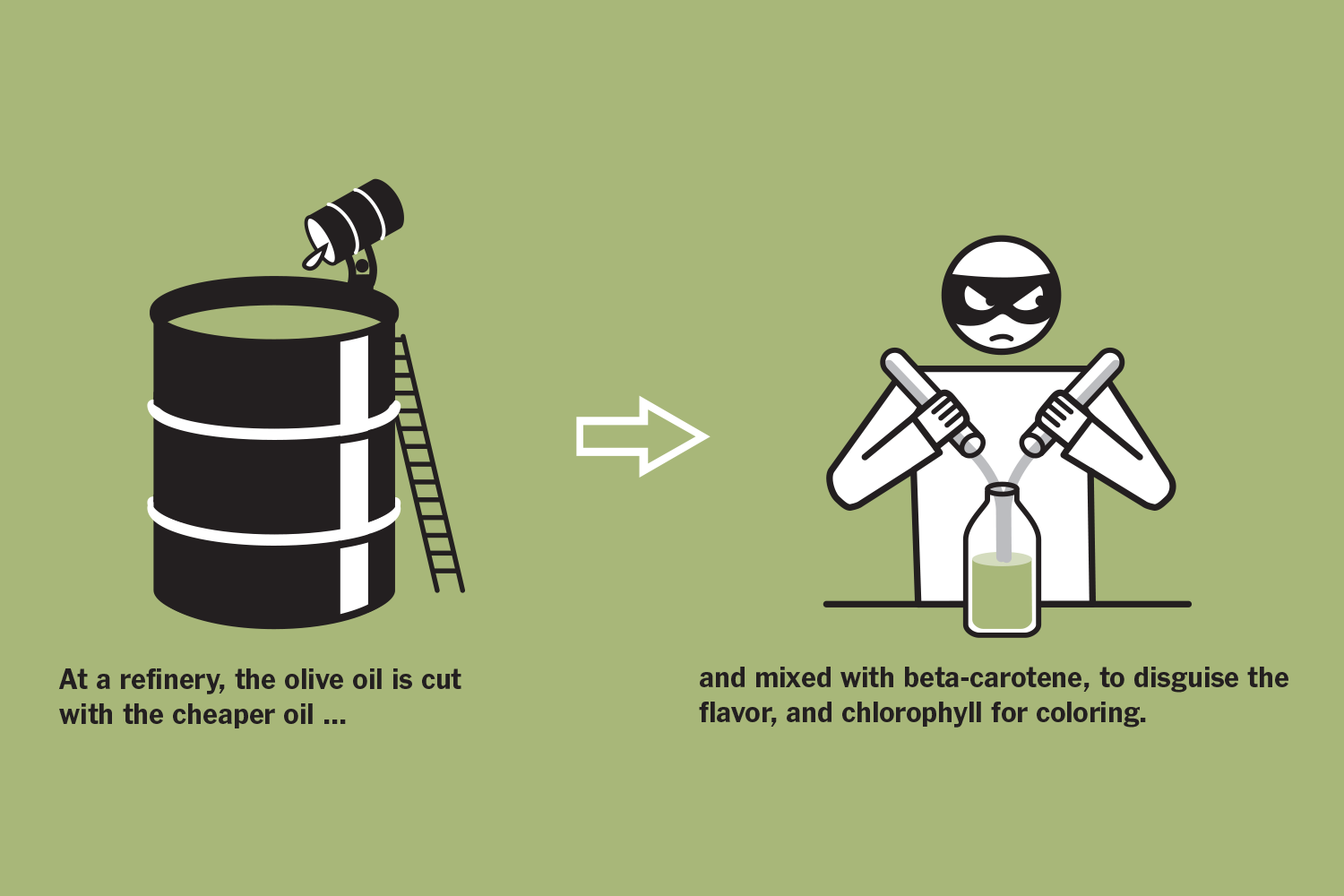 At a refinery, the olive oil is cut with the cheaper oil ...

and mixed with beta-carotene, to disguise the flavor, and chlorophyll for coloring.