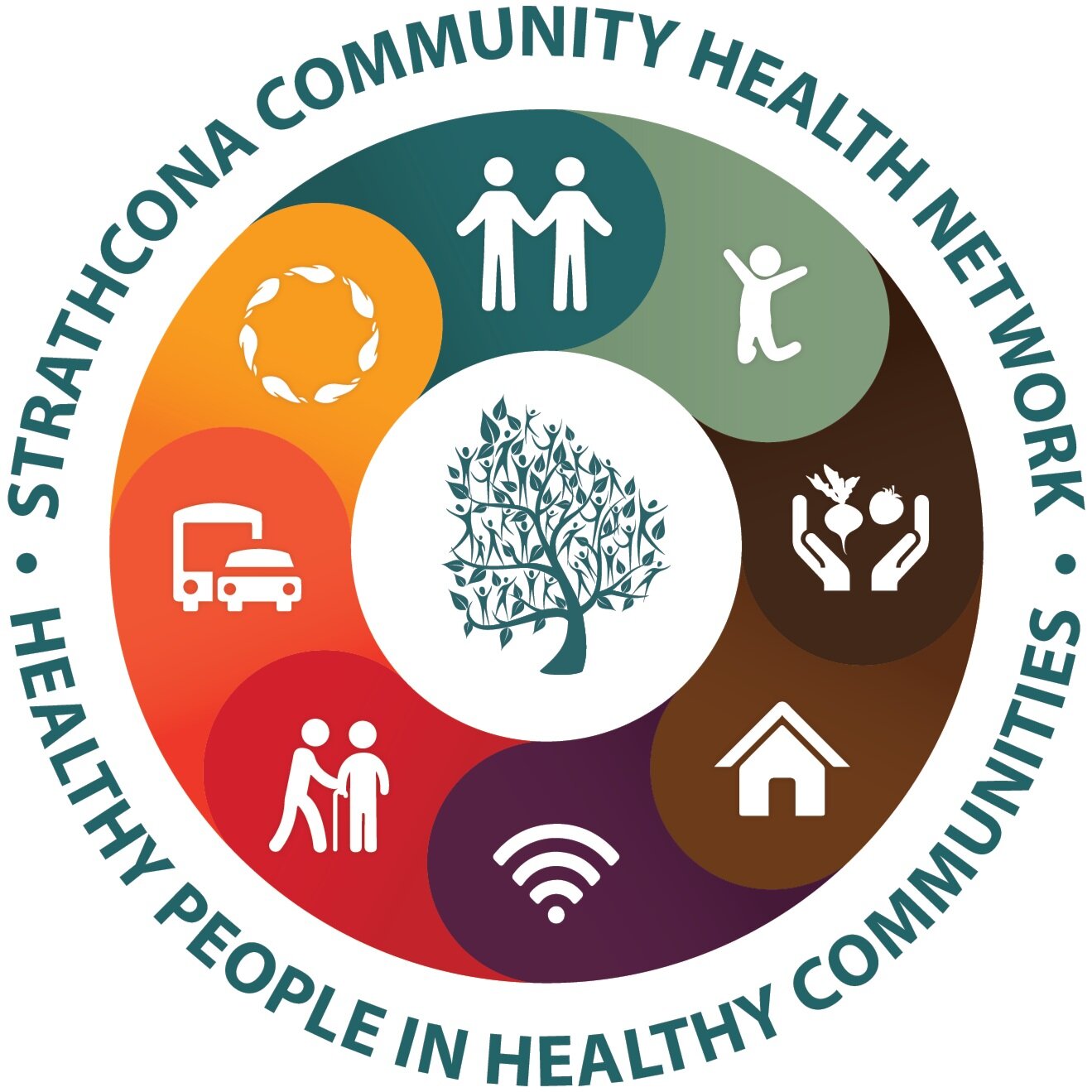 STRATHCONA COMMUNITY HEALTH NETWORK • HEALTHY PEOPLE IN HEALTHY COMMUNITIES •