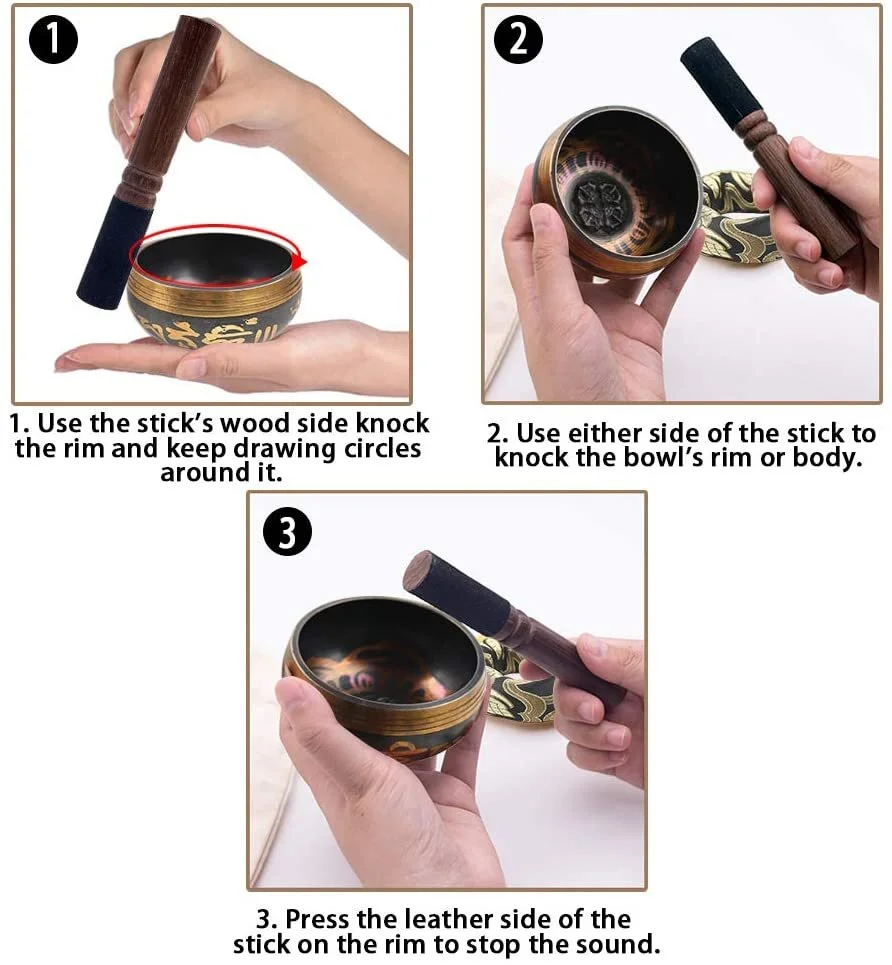 1

1. Use the stick's wood side knock the rim and keep drawing circles around it.

2

2. Use either side of the stick to knock the bowl's rim or body.

3

3. Press the leather side of the stick on the rim to stop the sound.