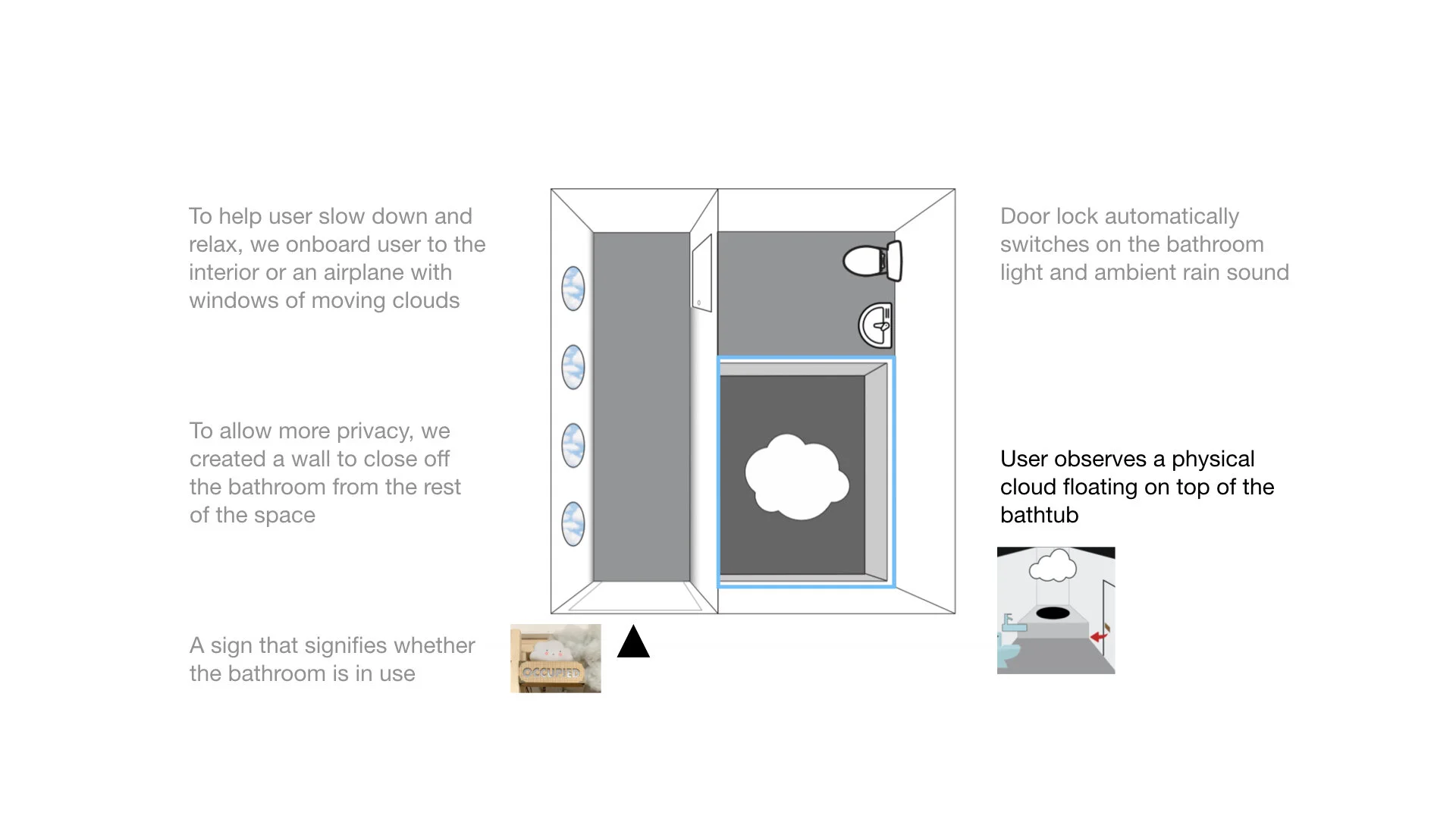 To help user slow down and relax, we onboard user to the interior or an airplane with windows of moving clouds

To allow more privacy, we created a wall to close off the bathroom from the rest of the space

A sign that signifies whether the bathroom is in use

OCCUPIED

Door lock automatically switches on the bathroom light and ambient rain sound

User observes a physical cloud floating on top of the bathtub