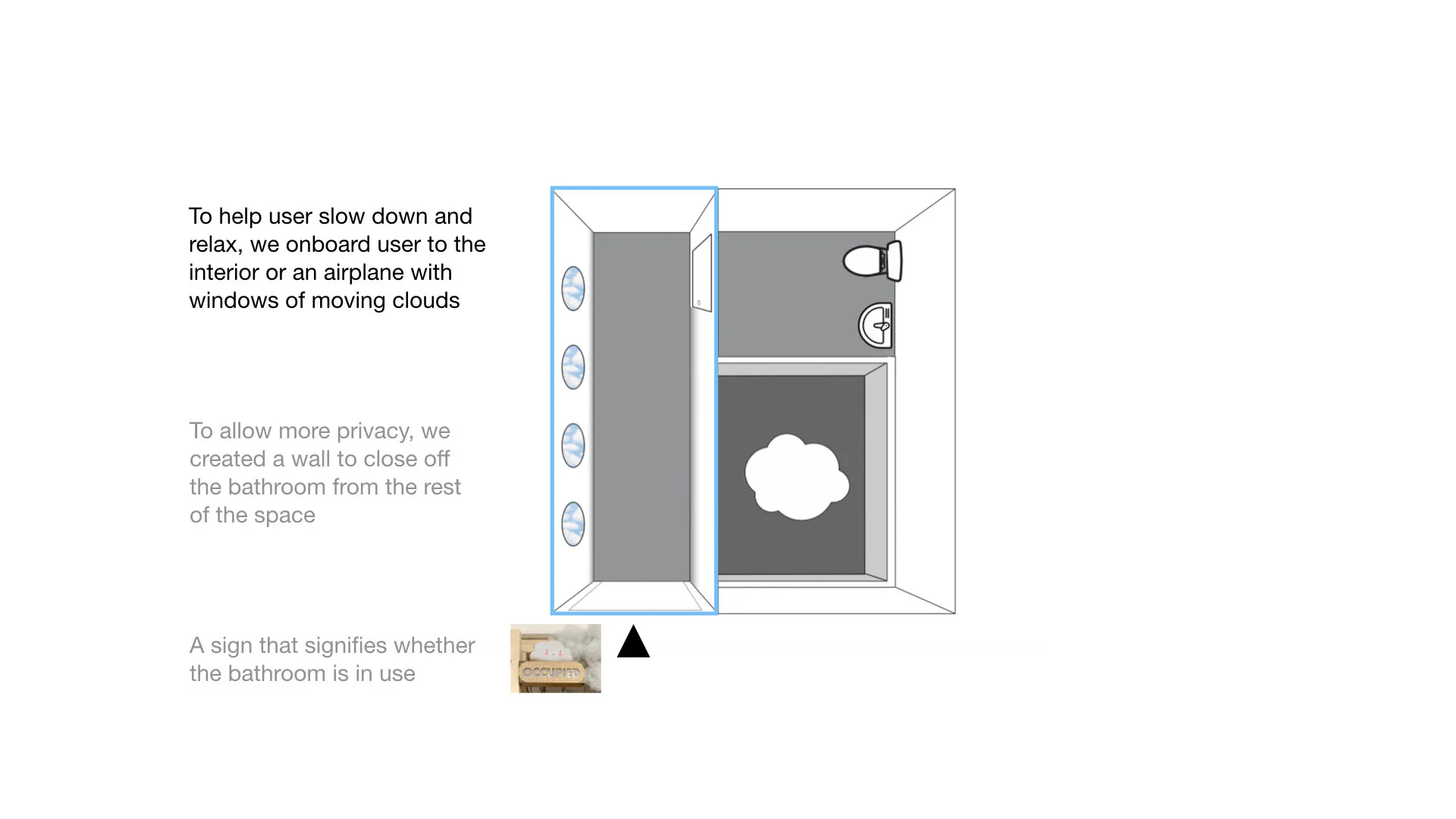 To help user slow down and relax, we onboard user to the interior or an airplane with windows of moving clouds

To allow more privacy, we created a wall to close off the bathroom from the rest of the space

A sign that signifies whether the bathroom is in use

OCCUPIED