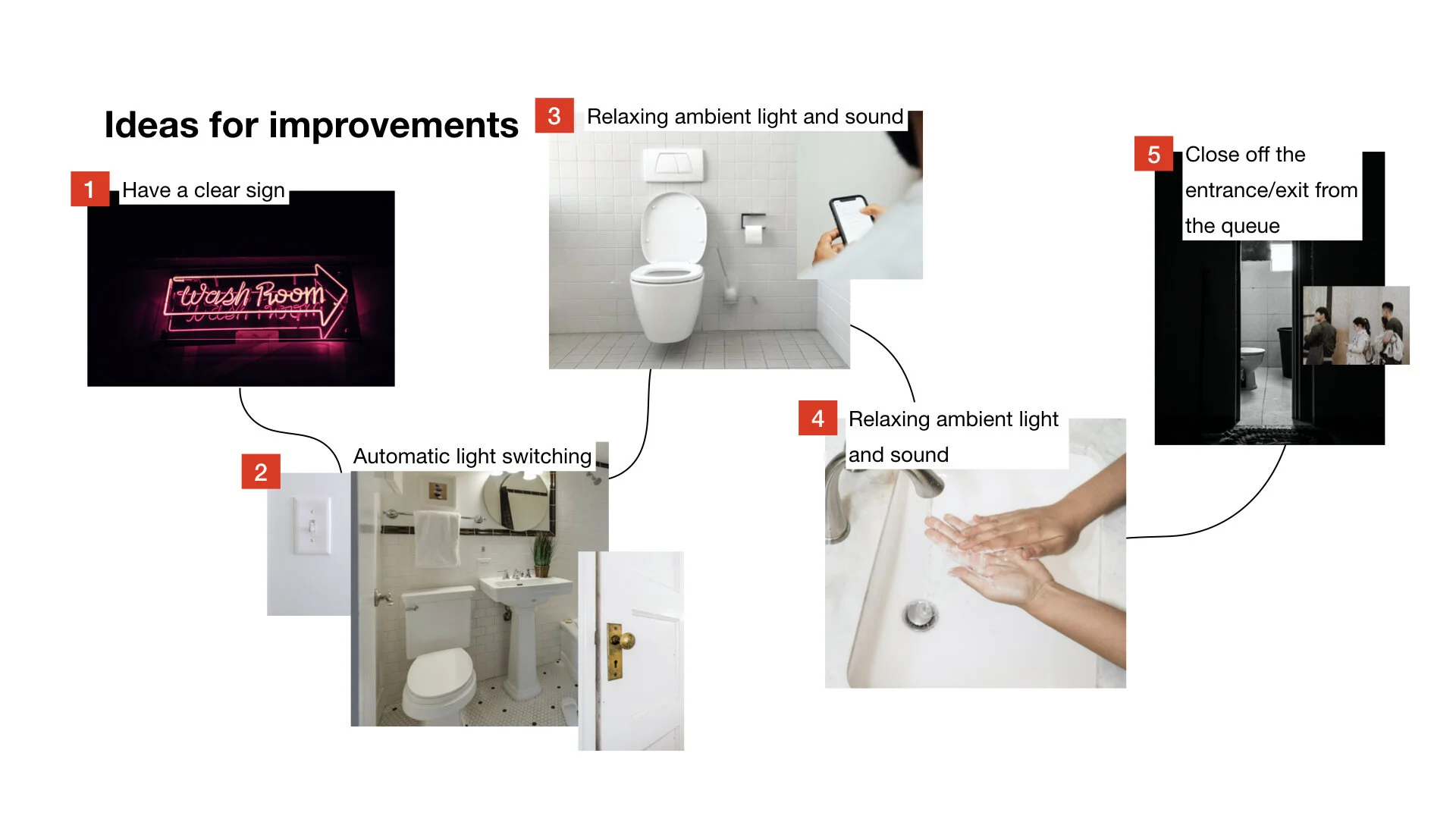 Ideas for improvements

1 Have a clear sign

Wash Room

2 Automatic light switching

3 Relaxing ambient light and sound

4 Relaxing ambient light and sound

5 Close off the entrance/exit from the queue