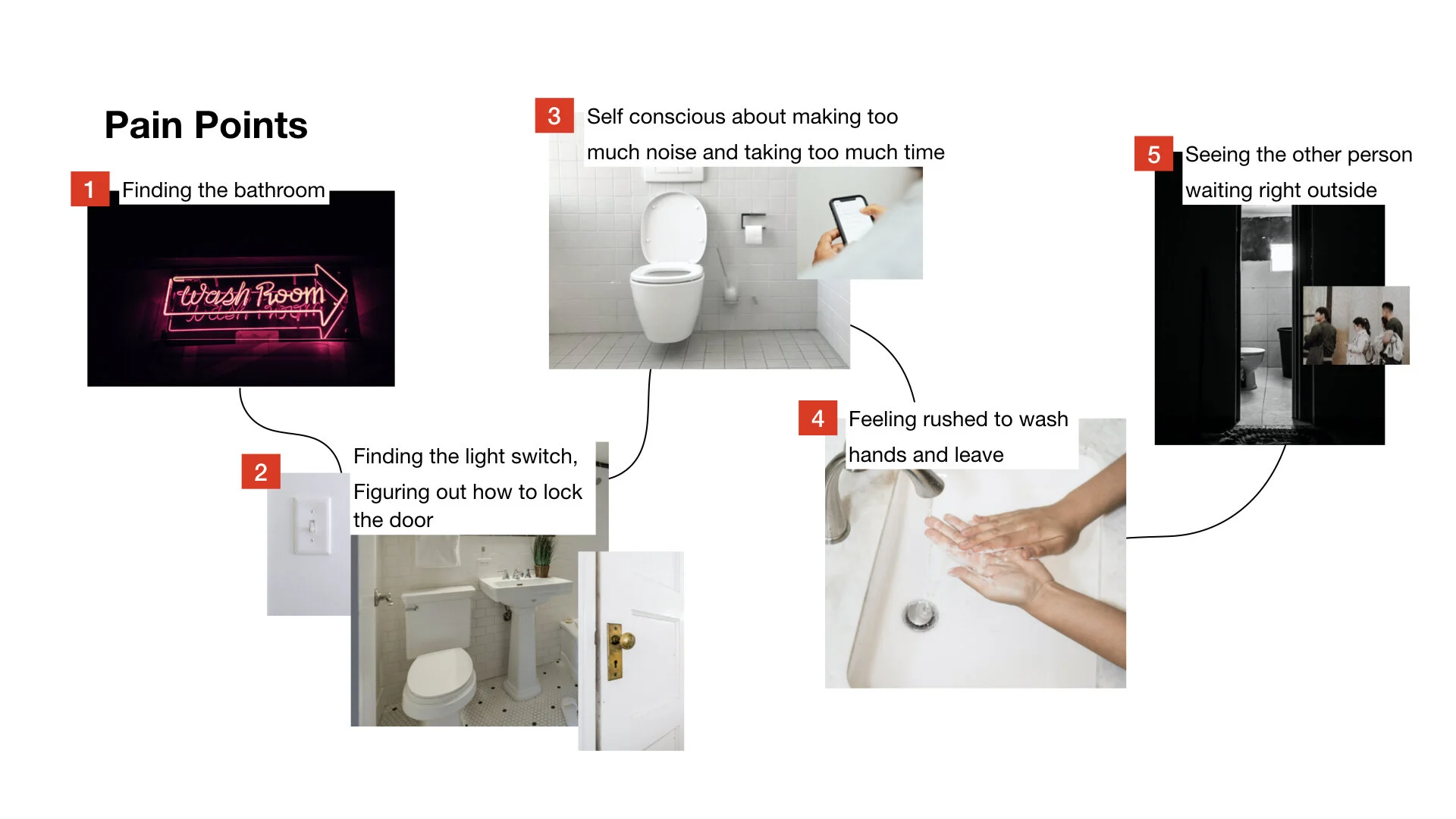 Pain Points

1 Finding the bathroom

Wash Room

2 Finding the light switch, Figuring out how to lock the door

3 Self conscious about making too much noise and taking too much time

4 Feeling rushed to wash hands and leave

5 Seeing the other person waiting right outside