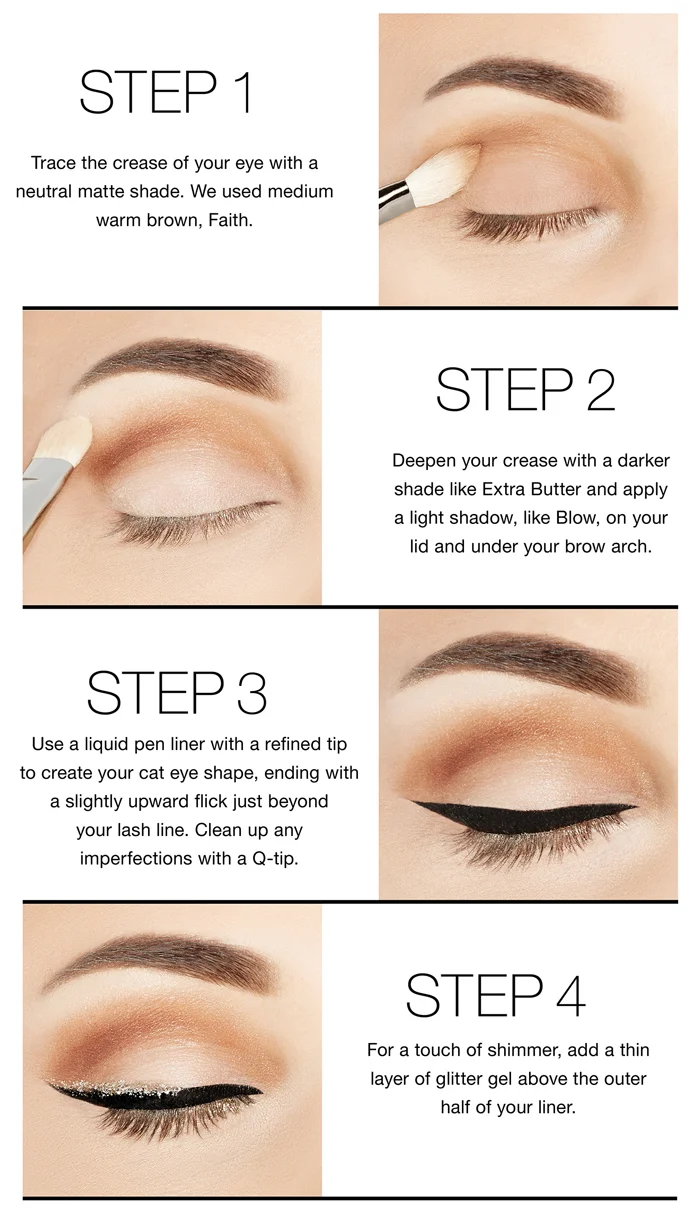 STEP 1

Trace the crease of your eye with a neutral matte shade. We used medium warm brown, Faith.

STEP 2

Deepen your crease with a darker shade like Extra Butter and apply a light shadow, like Blow, on your lid and under your brow arch.

STEP 3

Use a liquid pen liner with a refined tip to create your cat eye shape, ending with a slightly upward flick just beyond your lash line. Clean up any imperfections with a Q-tip.

STEP 4

For a touch of shimmer, add a thin layer of glitter gel above the outer half of your liner.