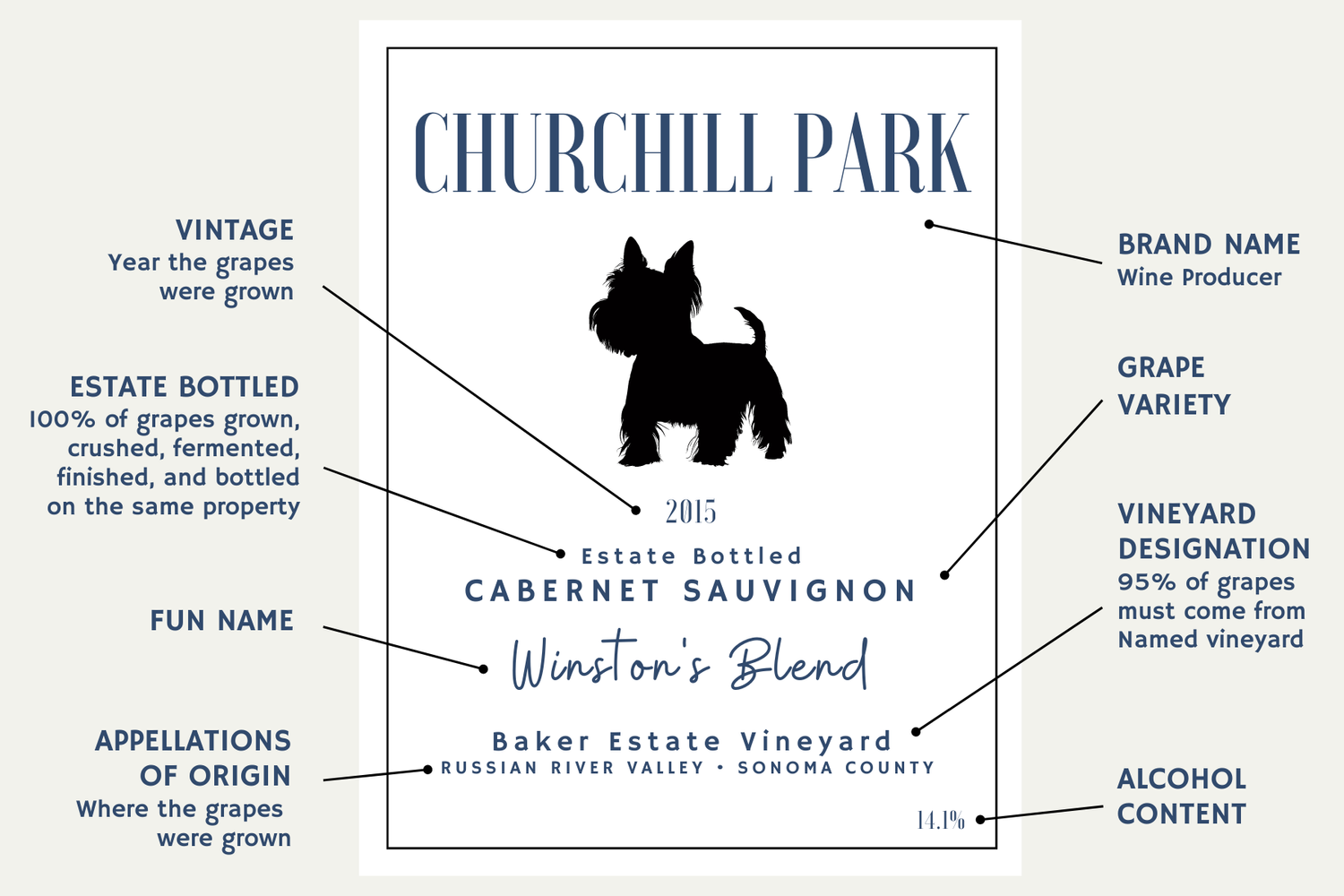 VINTAGE
Year the grapes were grown

ESTATE BOTTLED
100% of grapes grown, crushed, fermented, finished, and bottled on the same property

FUN NAME

APPELLATIONS OF ORIGIN
Where the grapes were grown

CHURCHILL PARK

2015

Estate Bottled
CABERNET SAUVIGNON

Winston's Blend

Baker Estate Vineyard
RUSSIAN RIVER VALLEY • SONOMA COUNTY

14.1%

BRAND NAME
Wine Producer

GRAPE VARIETY

VINEYARD DESIGNATION
95% of grapes must come from Named vineyard

ALCOHOL CONTENT