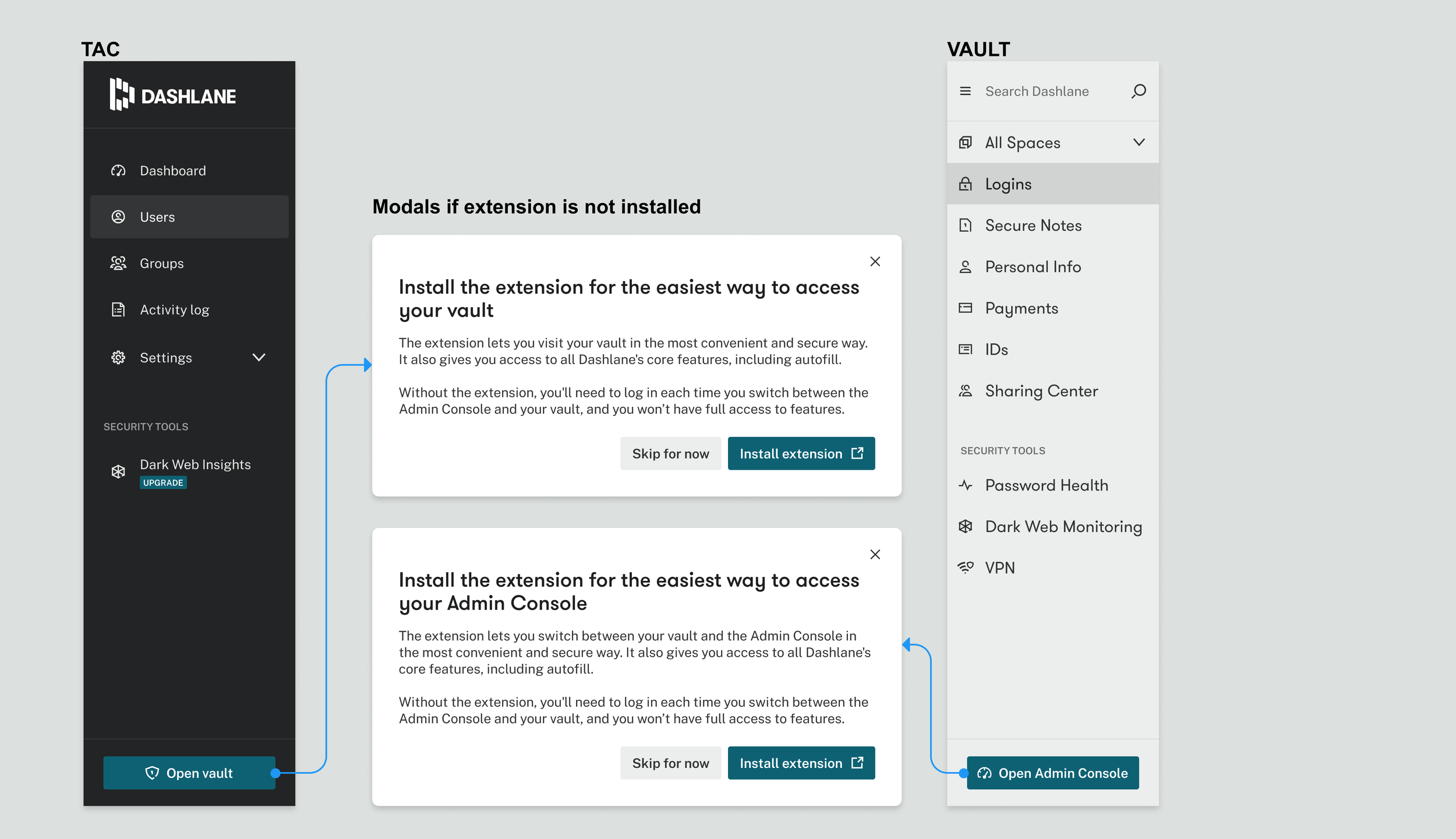 TAC

DASHLANE

Dashboard

Users

Groups

Activity log

Settings

SECURITY TOOLS

Dark Web Insights
UPGRADE

Open vault

Modals if extension is not installed

Install the extension for the easiest way to access your vault

The extension lets you visit your vault in the most convenient and secure way. It also gives you access to all Dashlane's core features, including autofill.

Without the extension, you'll need to log in each time you switch between the Admin Console and your vault, and you won't have full access to features.

Skip for now

Install extension

Install the extension for the easiest way to access your Admin Console

The extension lets you switch between your vault and the Admin Console in the most convenient and secure way. It also gives you access to all Dashlane's core features, including autofill.

Without the extension, you'll need to log in each time you switch between the Admin Console and your vault, and you won't have full access to features.

Skip for now

Install extension

VAULT

Search Dashlane

All Spaces

Logins

Secure Notes

Personal Info

Payments

IDs

Sharing Center

SECURITY TOOLS

Password Health

Dark Web Monitoring

VPN

Open Admin Console