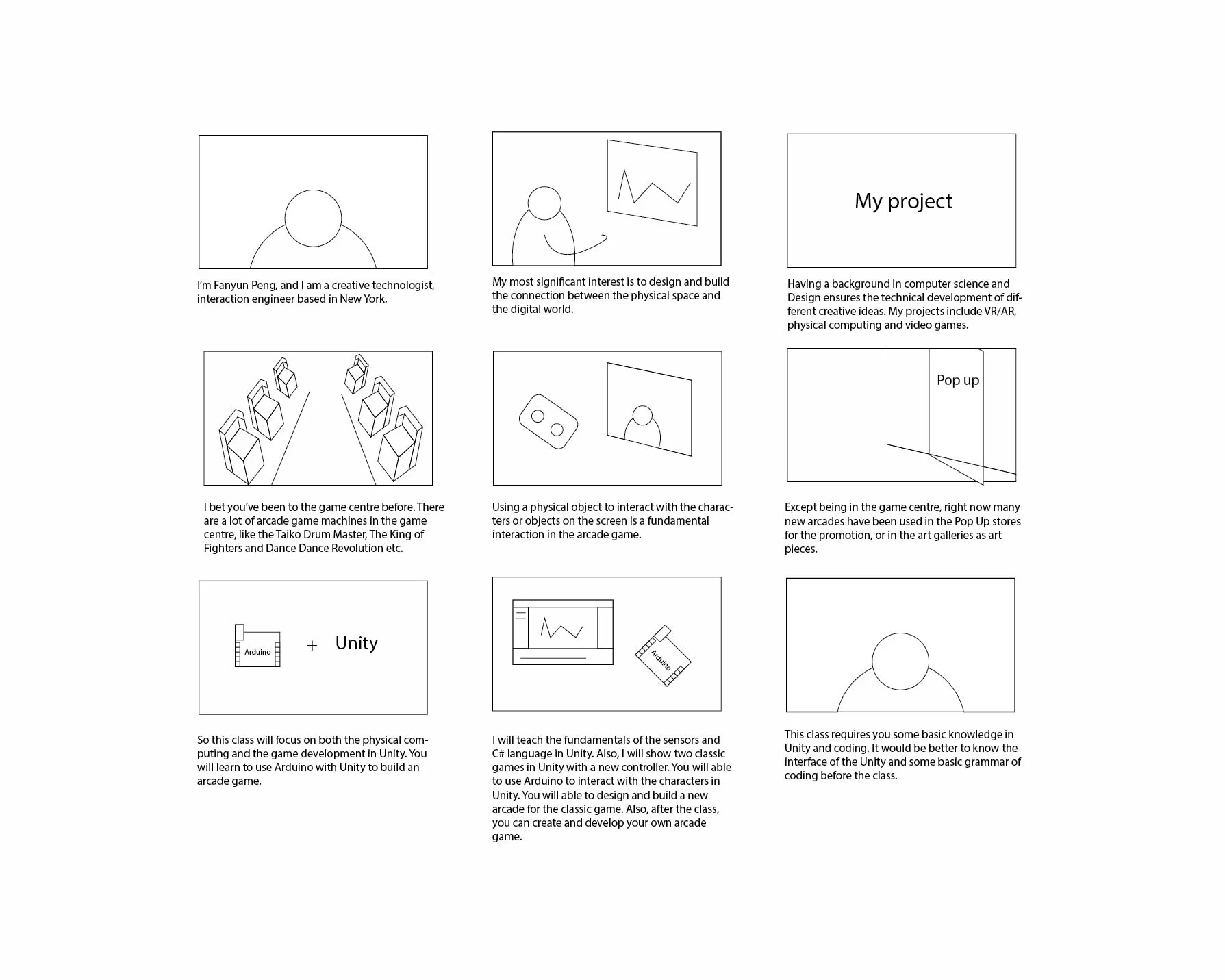 I'm Fanyun Peng, and I am a creative technologist, interaction engineer based in New York.

My most significant interest is to design and build the connection between the physical space and the digital world.

My project

Having a background in computer science and Design ensures the technical development of different creative ideas. My projects include VR/AR, physical computing and video games.

I bet you've been to the game centre before. There are a lot of arcade game machines in the game centre, like the Taiko Drum Master, The King of Fighters and Dance Dance Revolution etc.

Using a physical object to interact with the characters or objects on the screen is a fundamental interaction in the arcade game.

Pop up

Except being in the game centre, right now many new arcades have been used in the Pop Up stores for the promotion, or in the art galleries as art pieces.

Arduino + Unity

So this class will focus on both the physical computing and the game development in Unity. You will learn to use Arduino with Unity to build an arcade game.

Arduino

I will teach the fundamentals of the sensors and C# language in Unity. Also, I will show two classic games in Unity with a new controller. You will able to use Arduino to interact with the characters in Unity. You will able to design and build a new arcade for the classic game. Also, after the class, you can create and develop your own arcade game.

This class requires you some basic knowledge in Unity and coding. It would be better to know the interface of the Unity and some basic grammar of coding before the class.