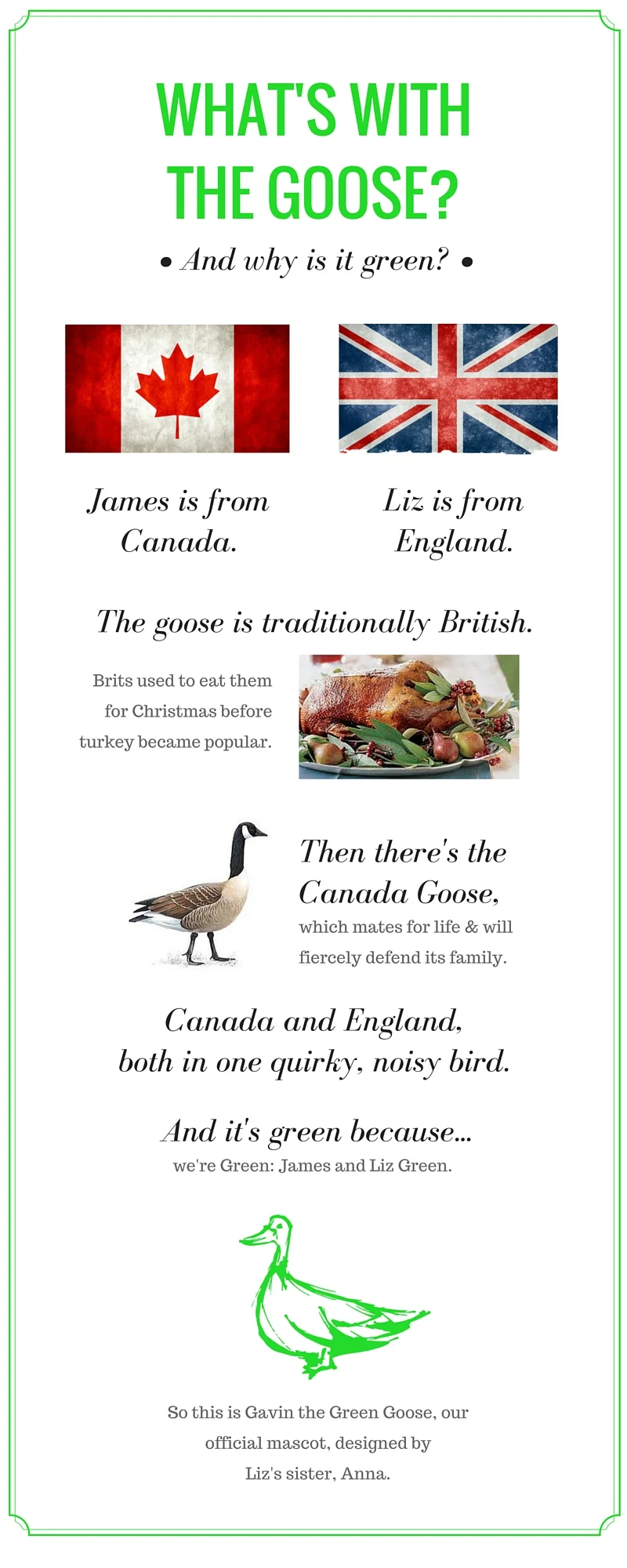 WHAT'S WITH THE GOOSE?

• And why is it green? •

James is from Canada.

Liz is from England.

The goose is traditionally British.

Brits used to eat them for Christmas before turkey became popular.

Then there's the Canada Goose, which mates for life & will fiercely defend its family.

Canada and England, both in one quirky, noisy bird.

And it's green because...
we're Green: James and Liz Green.

So this is Gavin the Green Goose, our official mascot, designed by Liz's sister, Anna.