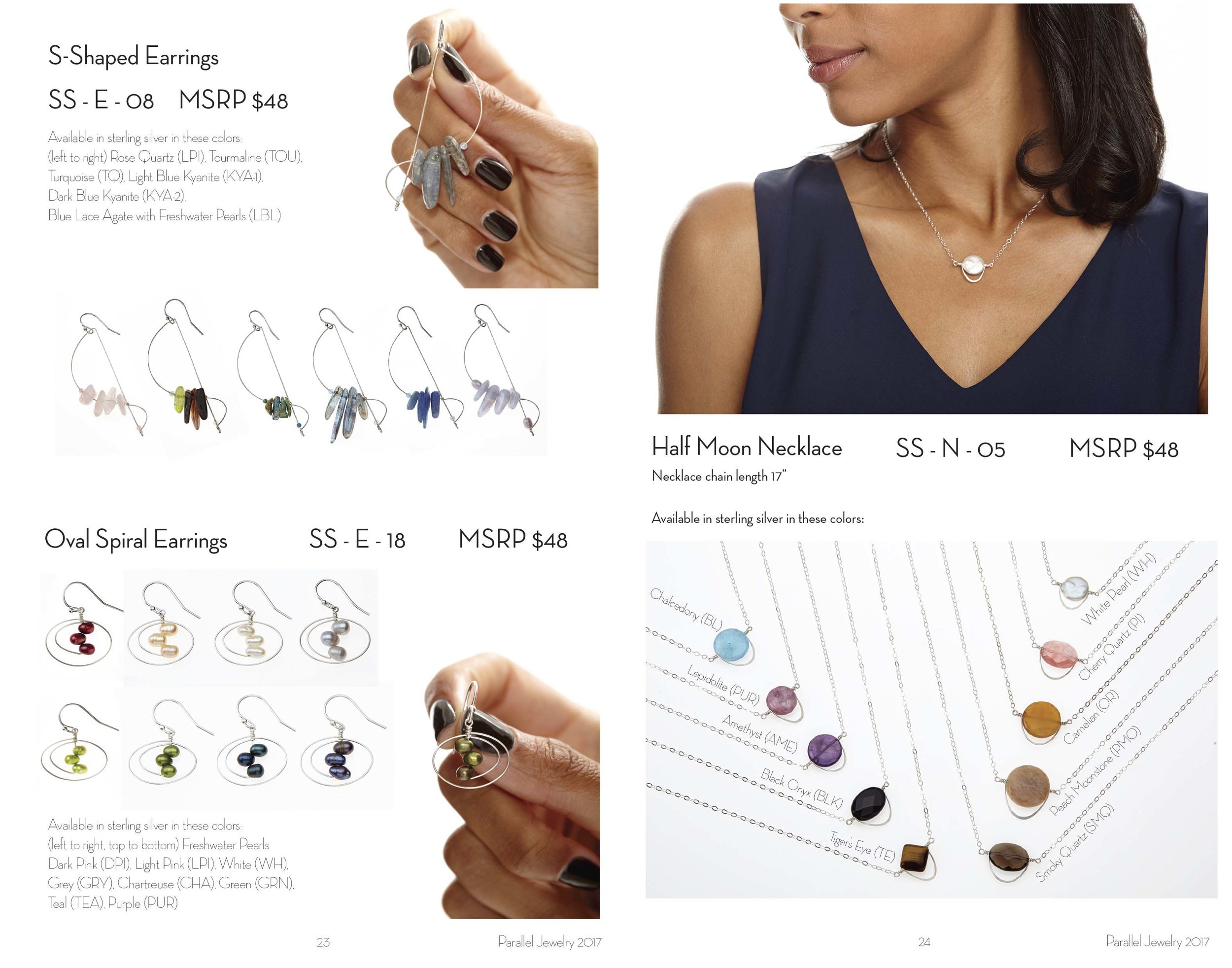 S-Shaped Earrings

SS - E - 08 MSRP $48

Available in sterling silver in these colors: (left to right) Rose Quartz (LPI), Tourmaline (TOU), Turquoise (TQ), Light Blue Kyanite (KYA-1), Dark Blue Kyanite (KYA-2), Blue Lace Agate with Freshwater Pearls (LBL)

Oval Spiral Earrings SS - E - 18 MSRP $48

Available in sterling silver in these colors: (left to right, top to bottom) Freshwater Pearls Dark Pink (DPI), Light Pink (LPI), White (WH), Grey (GRY), Chartreuse (CHA), Green (GRN), Teal (TEA), Purple (PUR)

23 Parallel Jewelry 2017

Half Moon Necklace SS - N - 05 MSRP $48

Necklace chain length 17"

Available in sterling silver in these colors:

Chalcedony (BL)
Lepidolite (PUR)
Amethyst (AME)
Black Onyx (BLK)
Tiger's Eye (TE)
White Pearl (WH)
Cherry Quartz (PI)
Carnelian (OR)
Peach Moonstone (PMO)
Smoky Quartz (SMQ)

24 Parallel Jewelry 2017