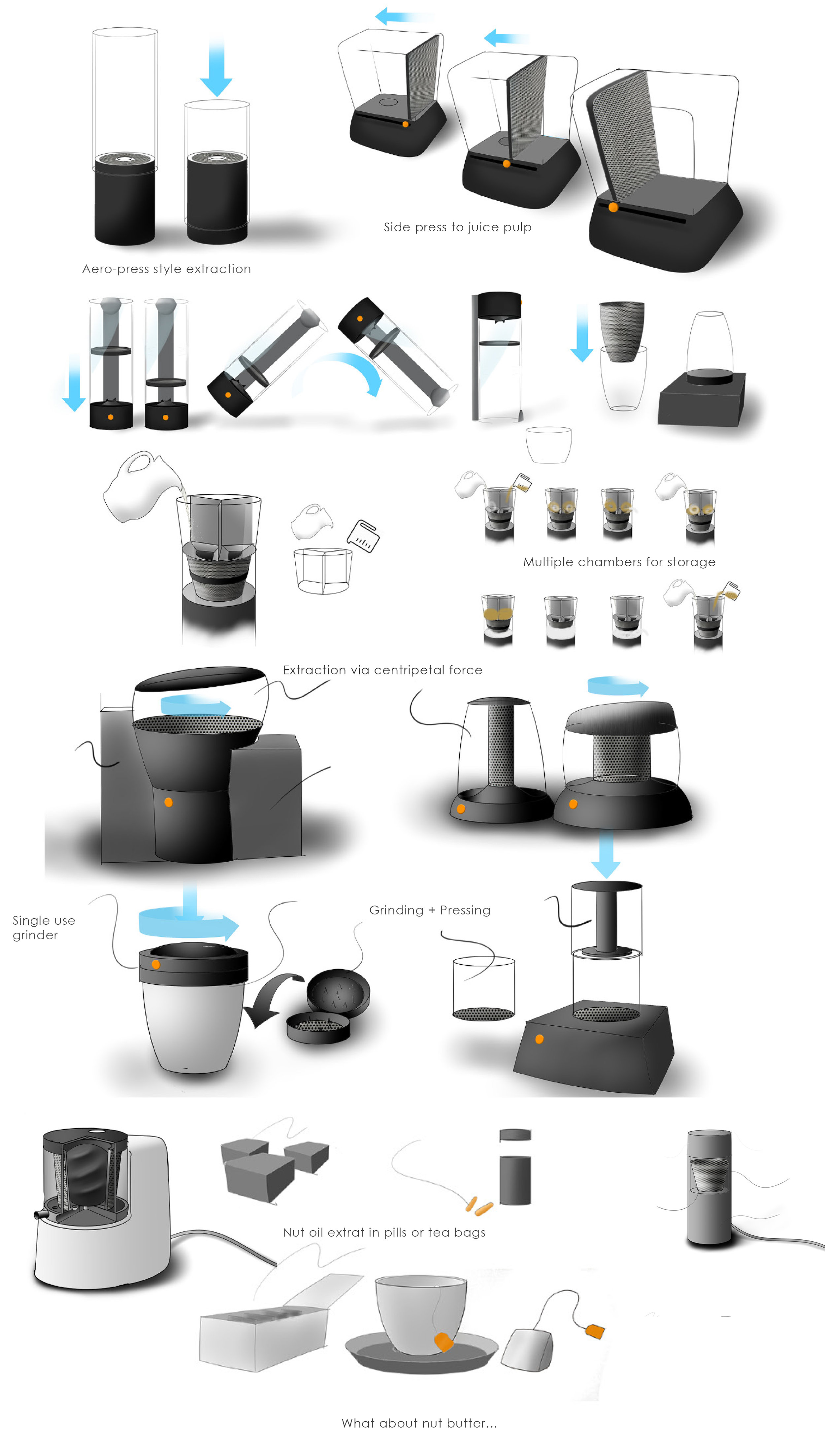 Side press to juice pulp

Aero-press style extraction

Multiple chambers for storage

Extraction via centripetal force

Single use grinder

Grinding + Pressing

Nut oil extrat in pills or tea bags

What about nut butter...