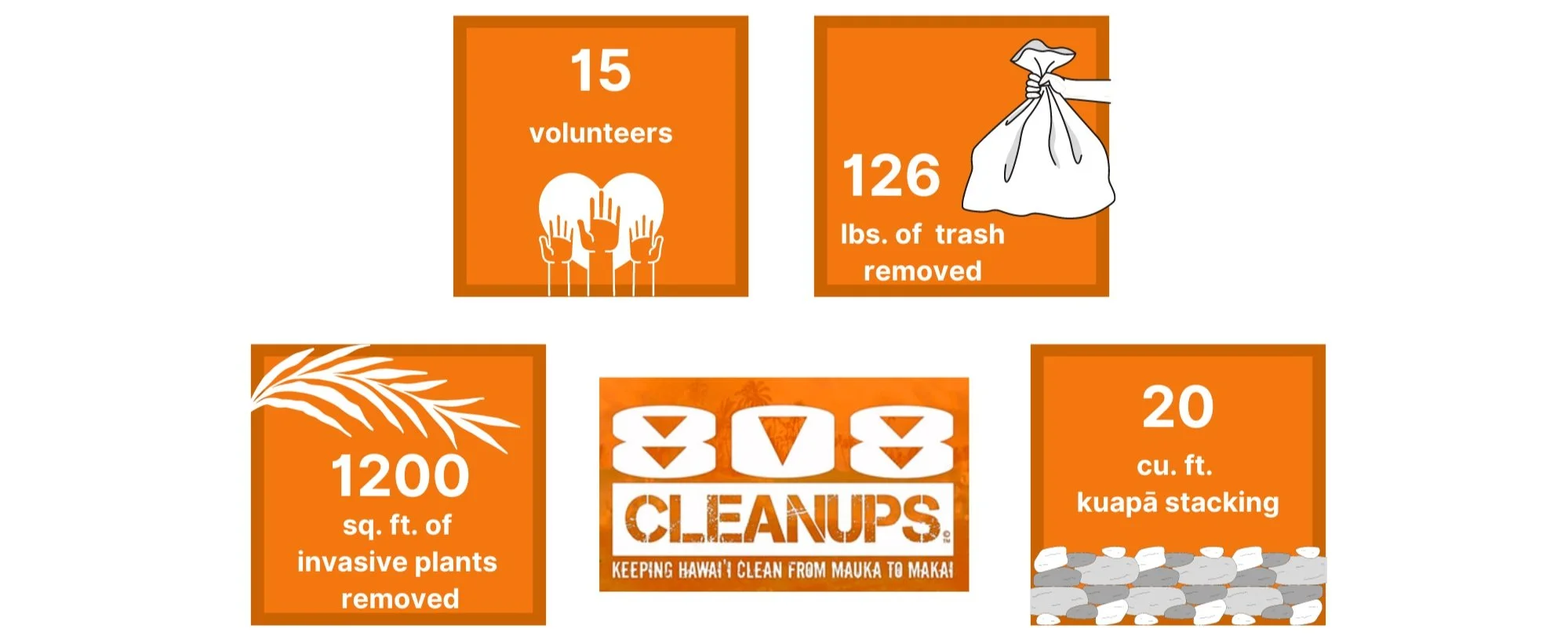 15

volunteers

126

lbs. of trash removed

1200

sq. ft. of invasive plants removed

808

CLEANUPS

KEEPING HAWAI'I CLEAN FROM MAUKA TO MAKAI

20

cu. ft. kuapā stacking