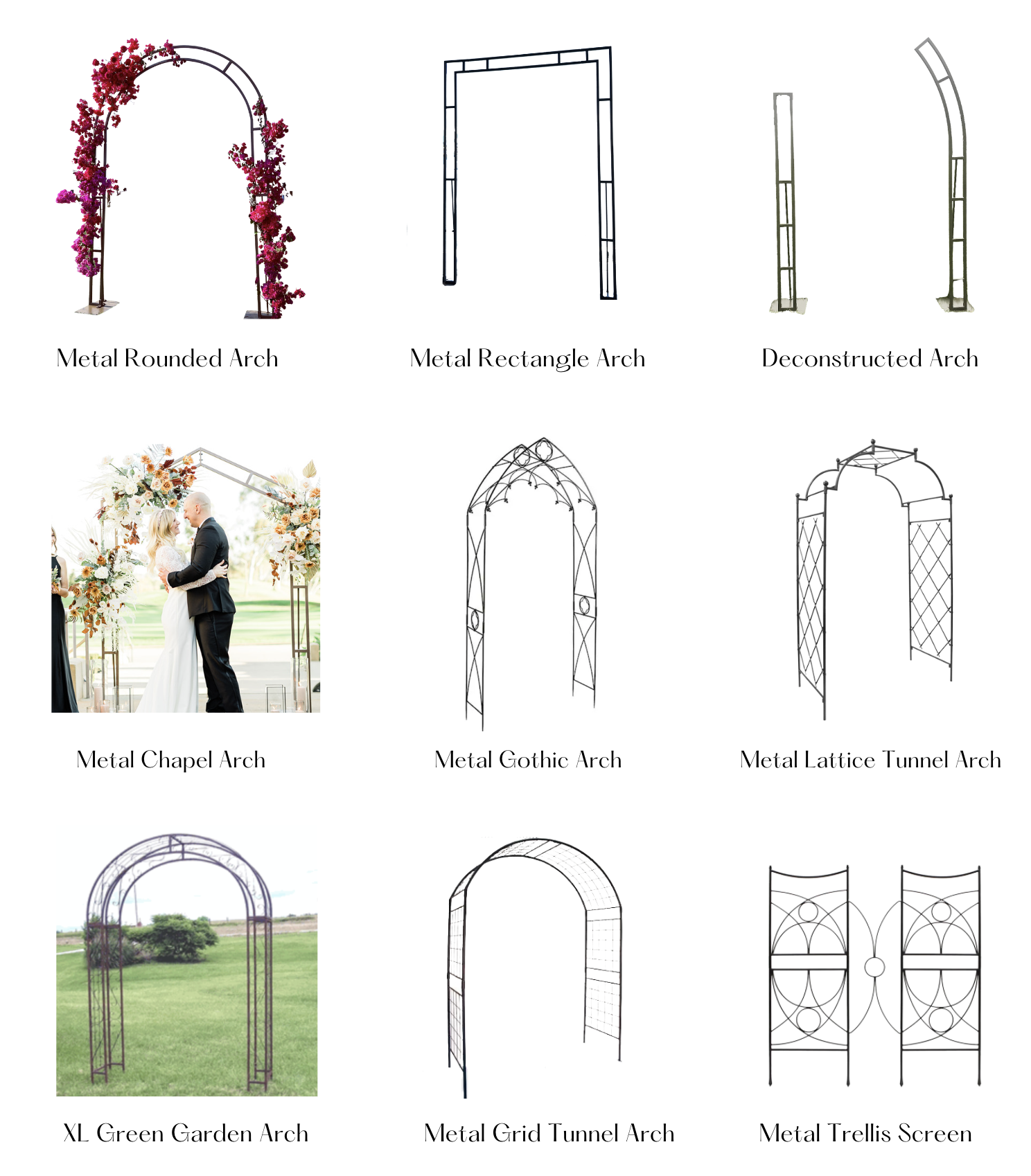 Metal Rounded Arch

Metal Rectangle Arch

Deconstructed Arch

Metal Chapel Arch

Metal Gothic Arch

Metal Lattice Tunnel Arch

XL Green Garden Arch

Metal Grid Tunnel Arch

Metal Trellis Screen