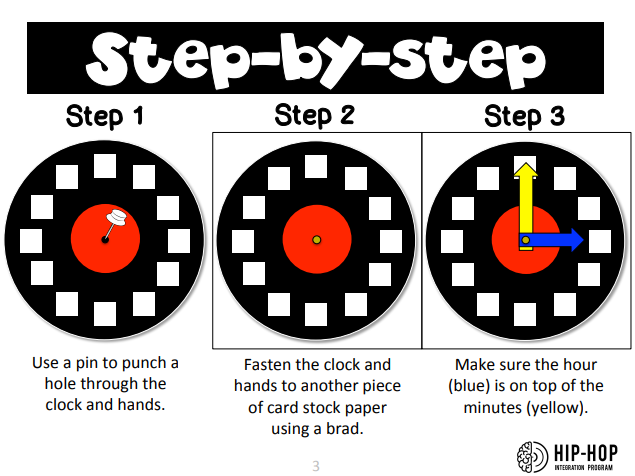 Step-by-step

Step 1

Use a pin to punch a hole through the clock and hands.

Step 2

Fasten the clock and hands to another piece of card stock paper using a brad.

Step 3

Make sure the hour (blue) is on top of the minutes (yellow).

3

HIP-HOP
INTEGRATION PROGRAM