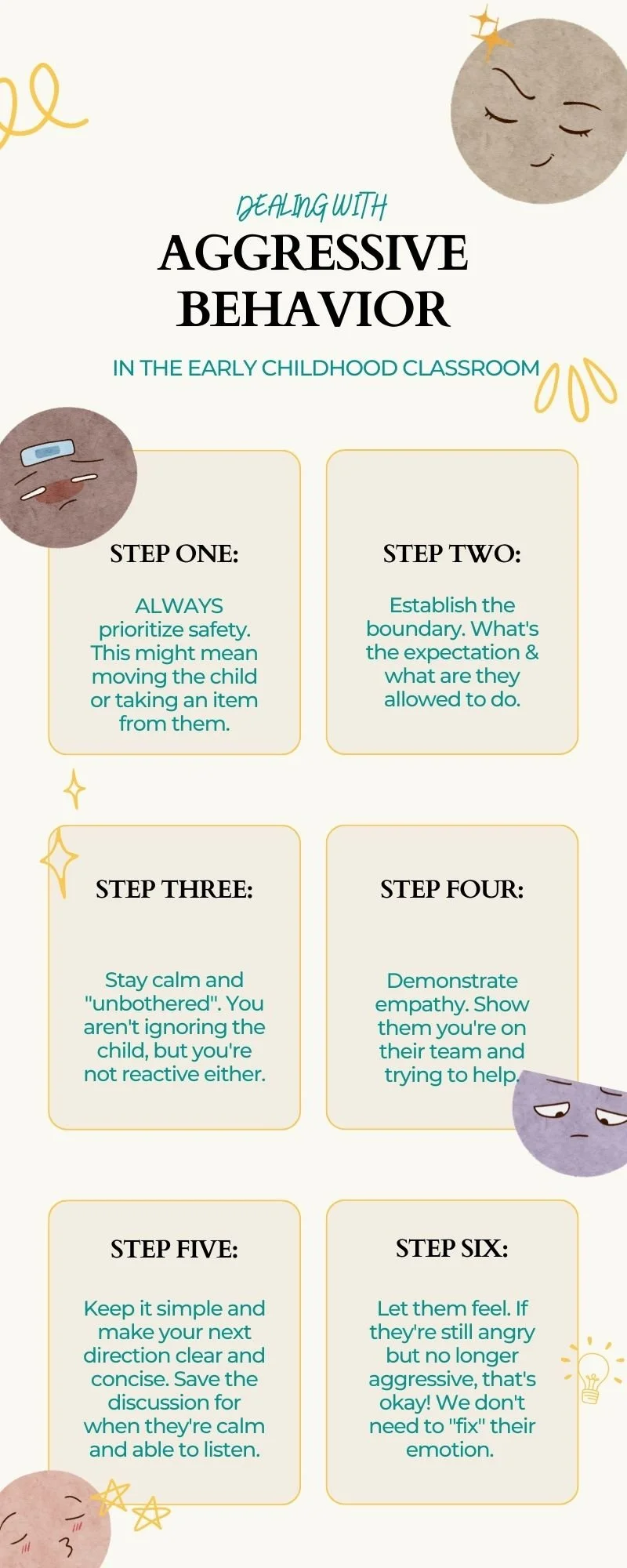 DEALING WITH

AGGRESSIVE BEHAVIOR

IN THE EARLY CHILDHOOD CLASSROOM

STEP ONE:

ALWAYS prioritize safety. This might mean moving the child or taking an item from them.

STEP TWO:

Establish the boundary. What's the expectation & what are they allowed to do.

STEP THREE:

Stay calm and "unbothered". You aren't ignoring the child, but you're not reactive either.

STEP FOUR:

Demonstrate empathy. Show them you're on their team and trying to help.

STEP FIVE:

Keep it simple and make your next direction clear and concise. Save the discussion for when they're calm and able to listen.

STEP SIX:

Let them feel. If they're still angry but no longer aggressive, that's okay! We don't need to "fix" their emotion.